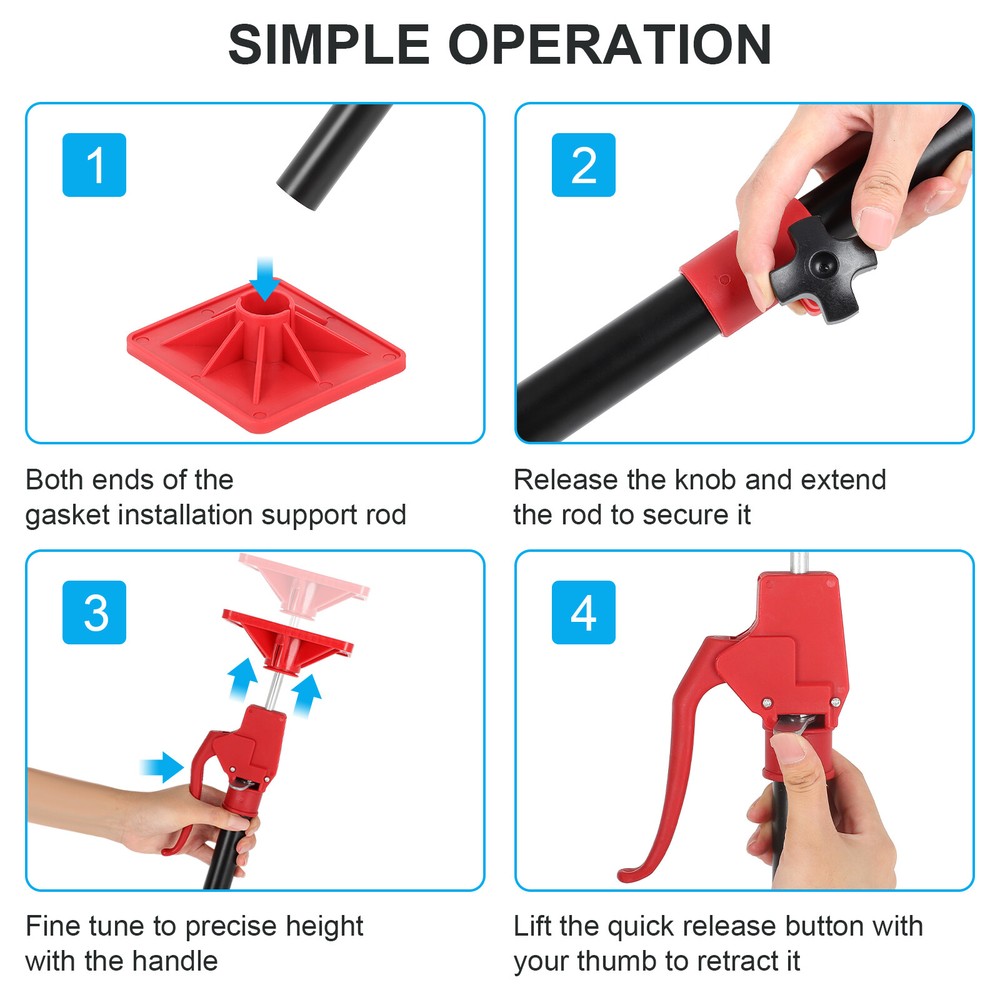 SIMPLE OPERATION

1

Both ends of the gasket installation support rod

2

Release the knob and extend the rod to secure it

3

Fine tune to precise height with the handle

4

Lift the quick release button with your thumb to retract it