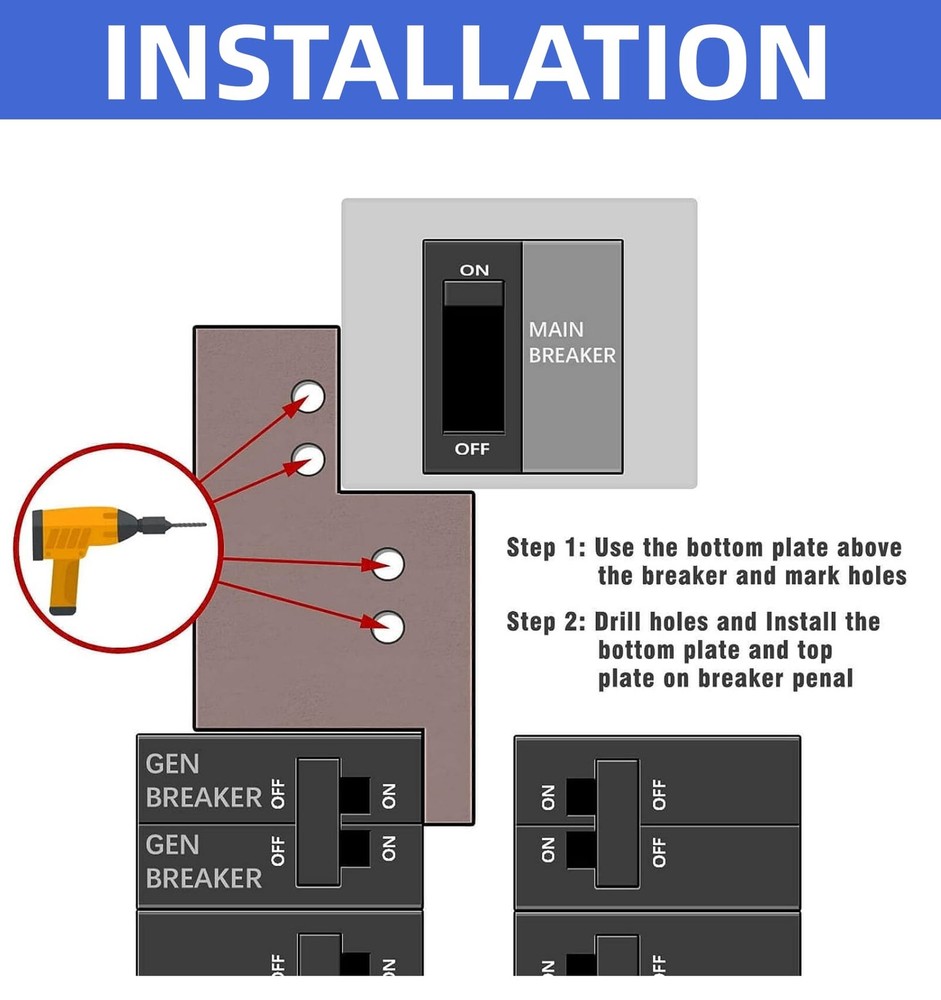 INSTALLATION

ON
MAIN BREAKER
OFF

Step 1: Use the bottom plate above the breaker and mark holes

Step 2: Drill holes and Install the bottom plate and top plate on breaker penal

GEN BREAKER OFF ON
GEN BREAKER OFF ON

ON OFF
ON OFF

OFF ON
ON OFF