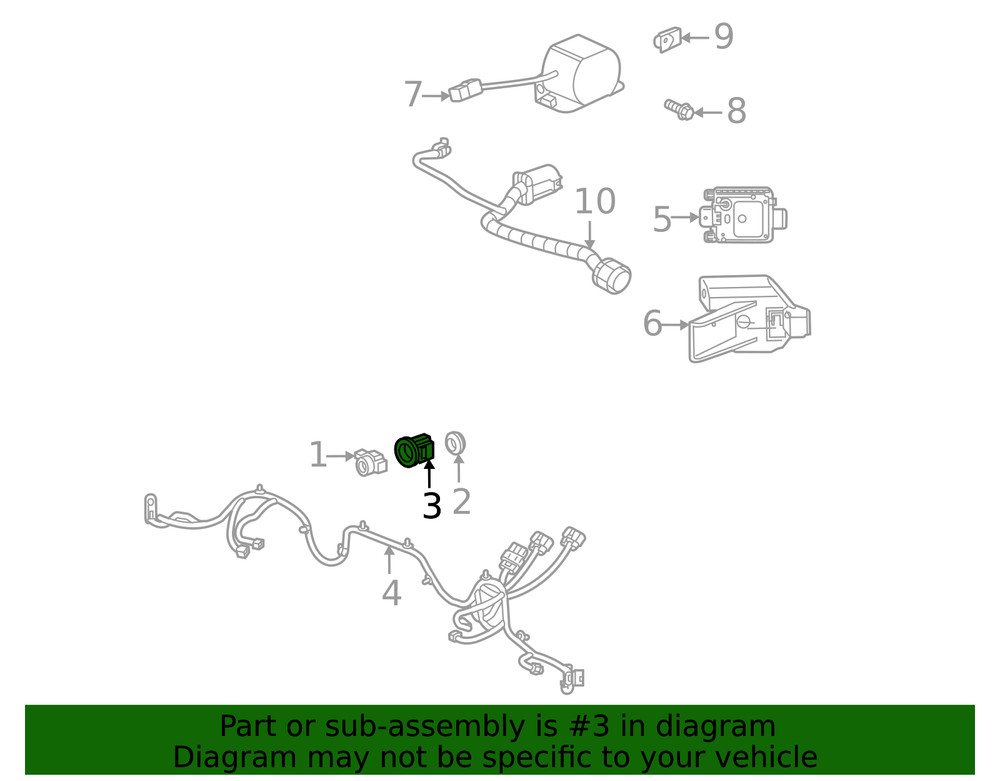 9
7
8
10
5
6
1
3
2
4
Part or sub-assembly is #3 in diagram
Diagram may not be specific to your vehicle