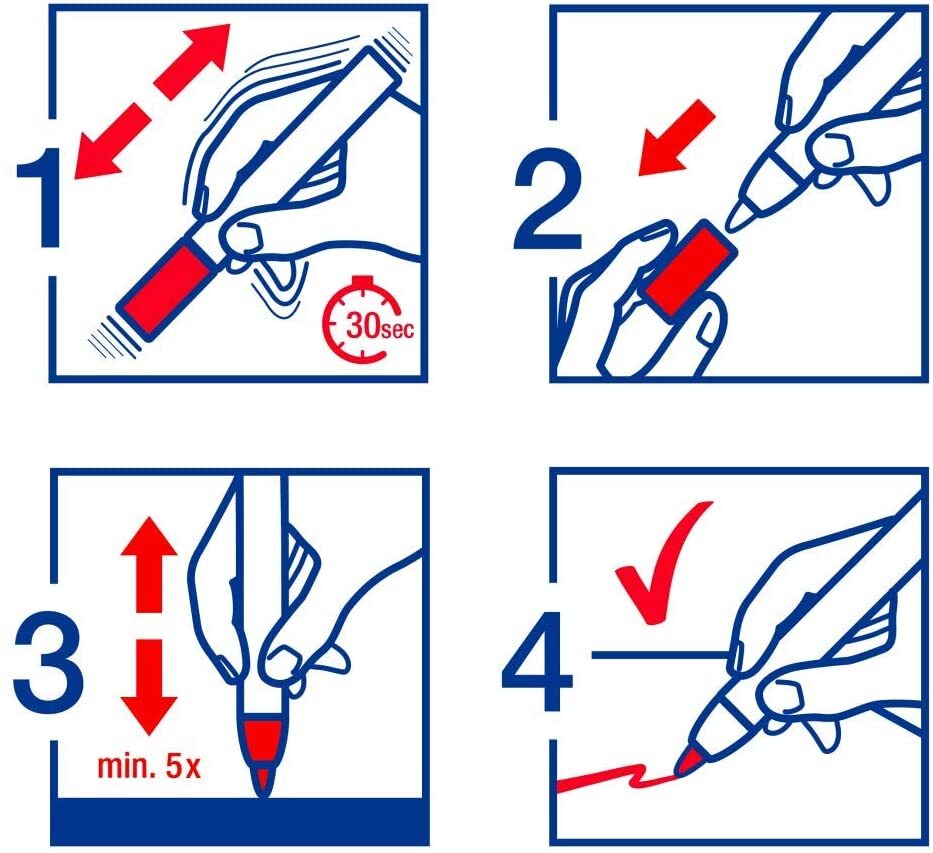 1

30sec

2

3

min. 5x

4