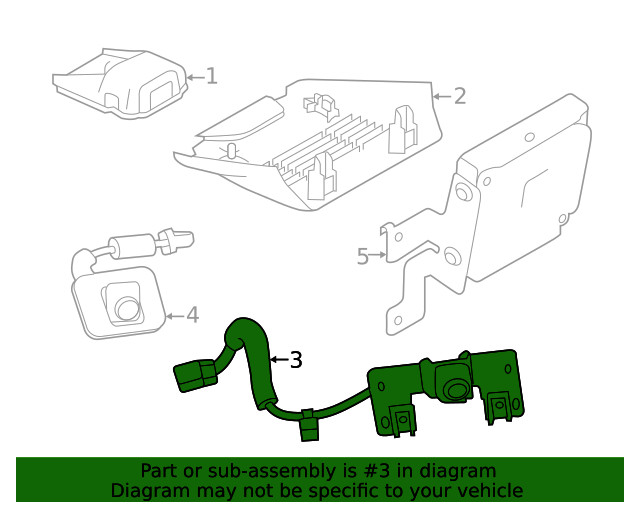 1
2
5
4
3

Part or sub-assembly is #3 in diagram
Diagram may not be specific to your vehicle