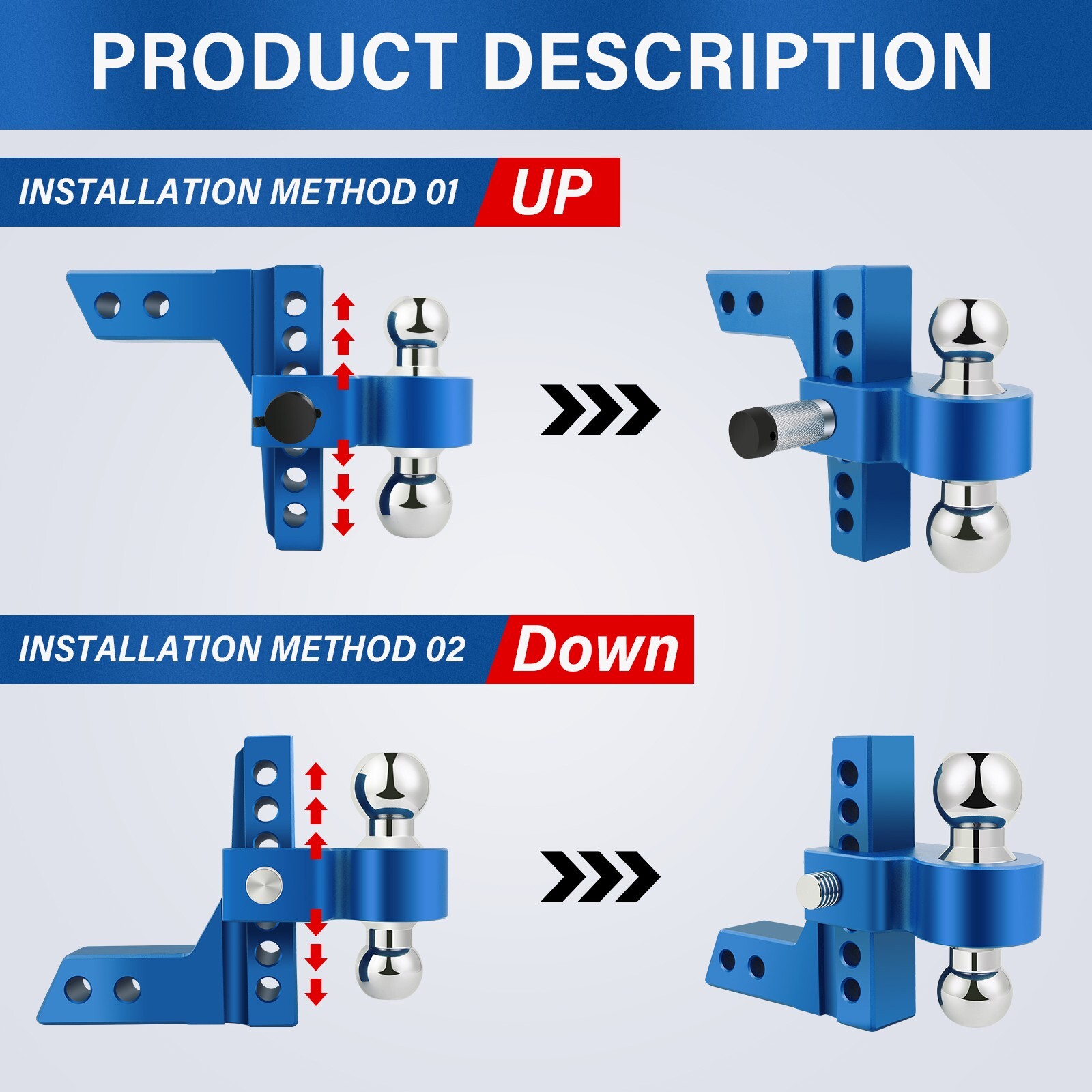 PRODUCT DESCRIPTION

INSTALLATION METHOD 01 UP

INSTALLATION METHOD 02 Down