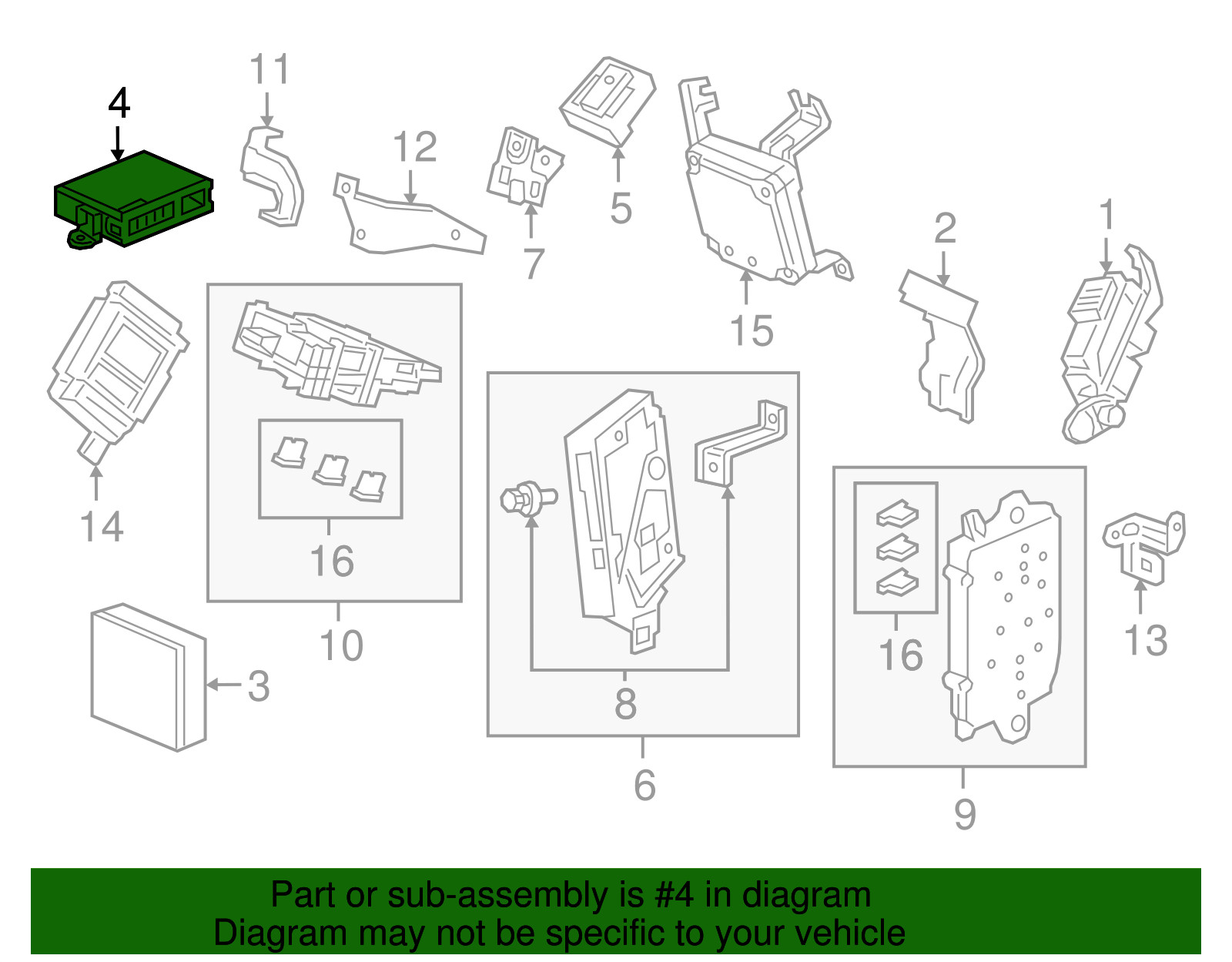 4
11
12
7
5
15
2
1
14
16
10
3
8
6
16
9
13

Part or sub-assembly is #4 in diagram
Diagram may not be specific to your vehicle