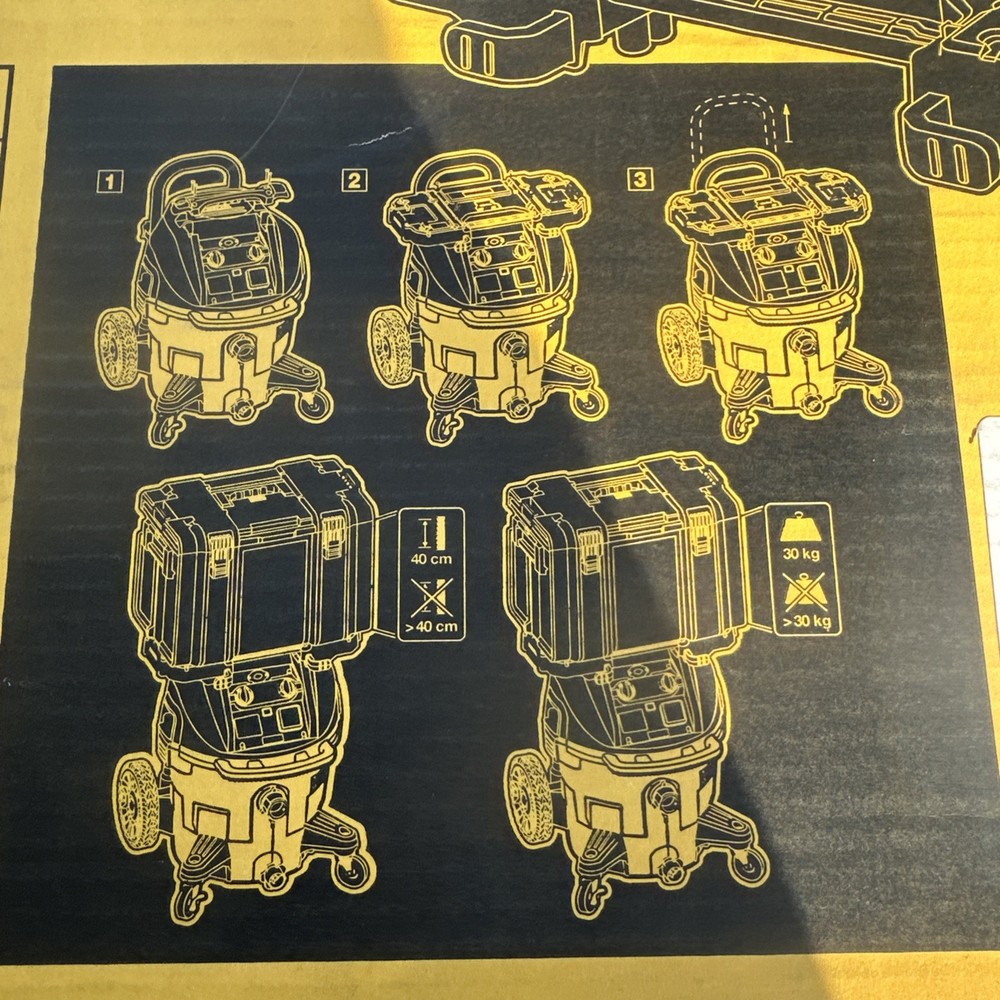 1

2

3

40 cm

>40 cm

30 kg

>30 kg