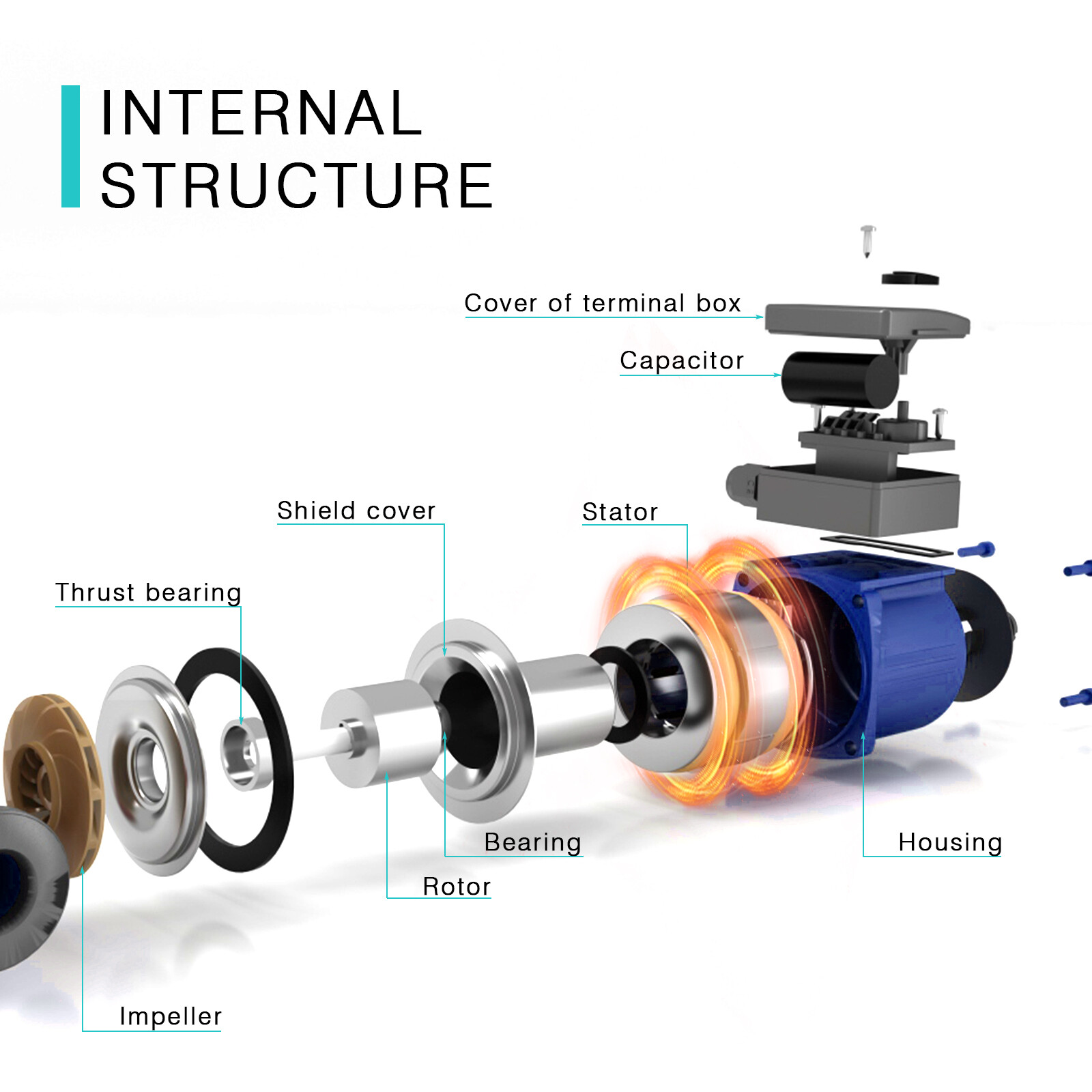 INTERNAL STRUCTURE

Cover of terminal box

Capacitor

Shield cover

Stator

Thrust bearing

Bearing

Housing

Rotor

Impeller