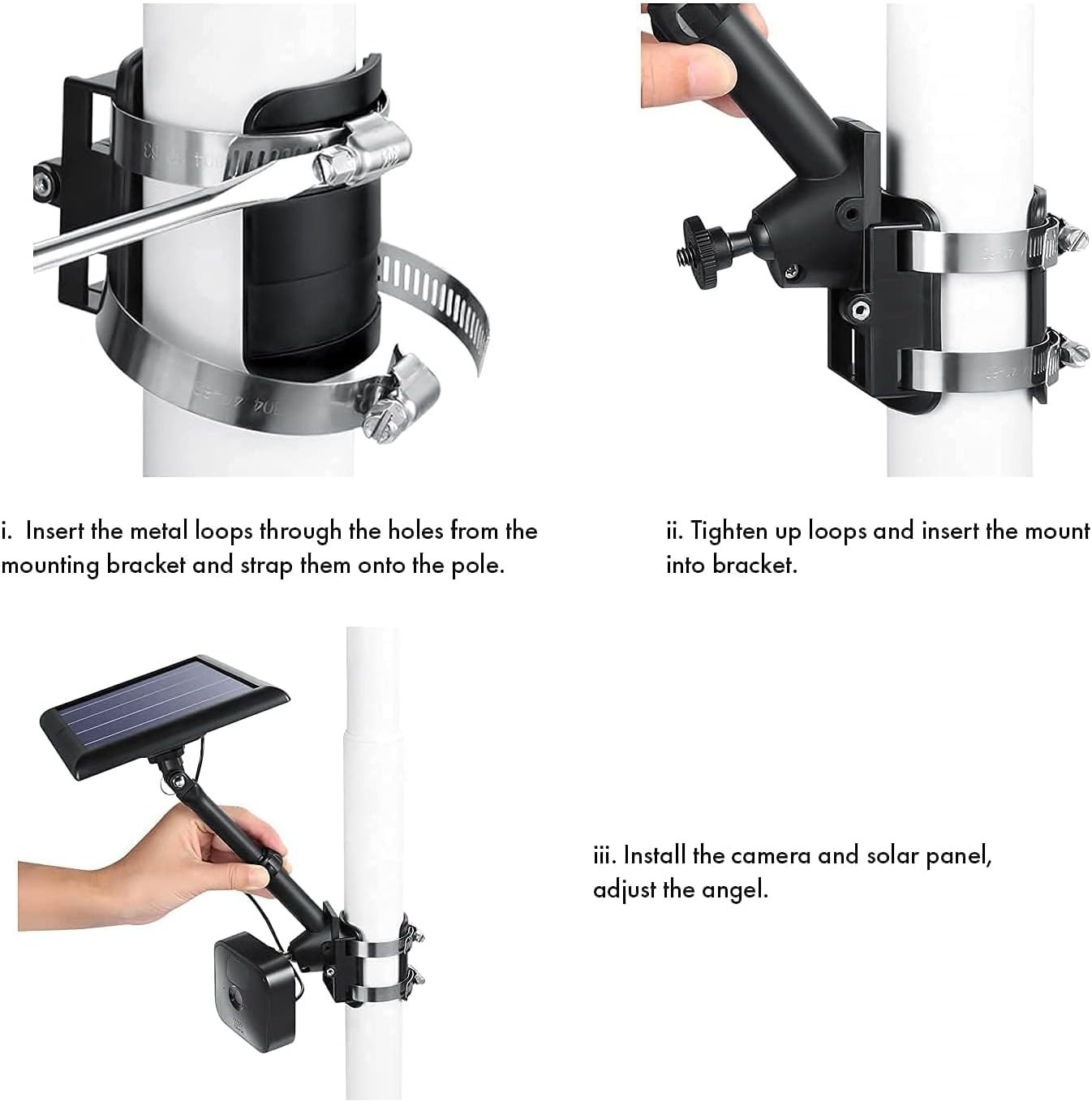 i. Insert the metal loops through the holes from the mounting bracket and strap them onto the pole.

ii. Tighten up loops and insert the mount into bracket.

iii. Install the camera and solar panel, adjust the angel.