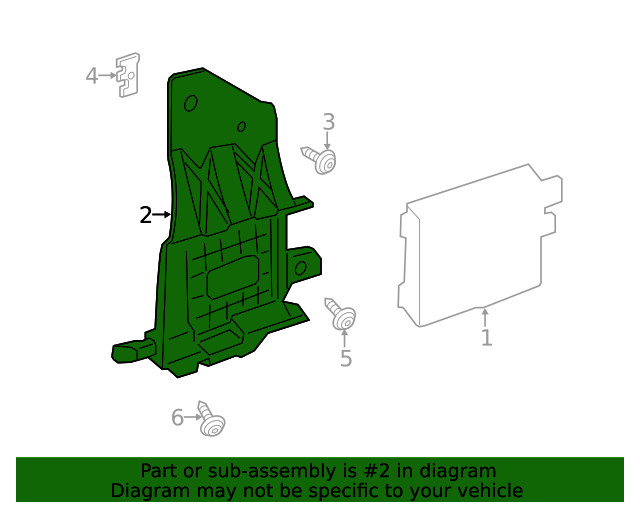 4
3
2
1
5
6
Part or sub-assembly is #2 in diagram
Diagram may not be specific to your vehicle