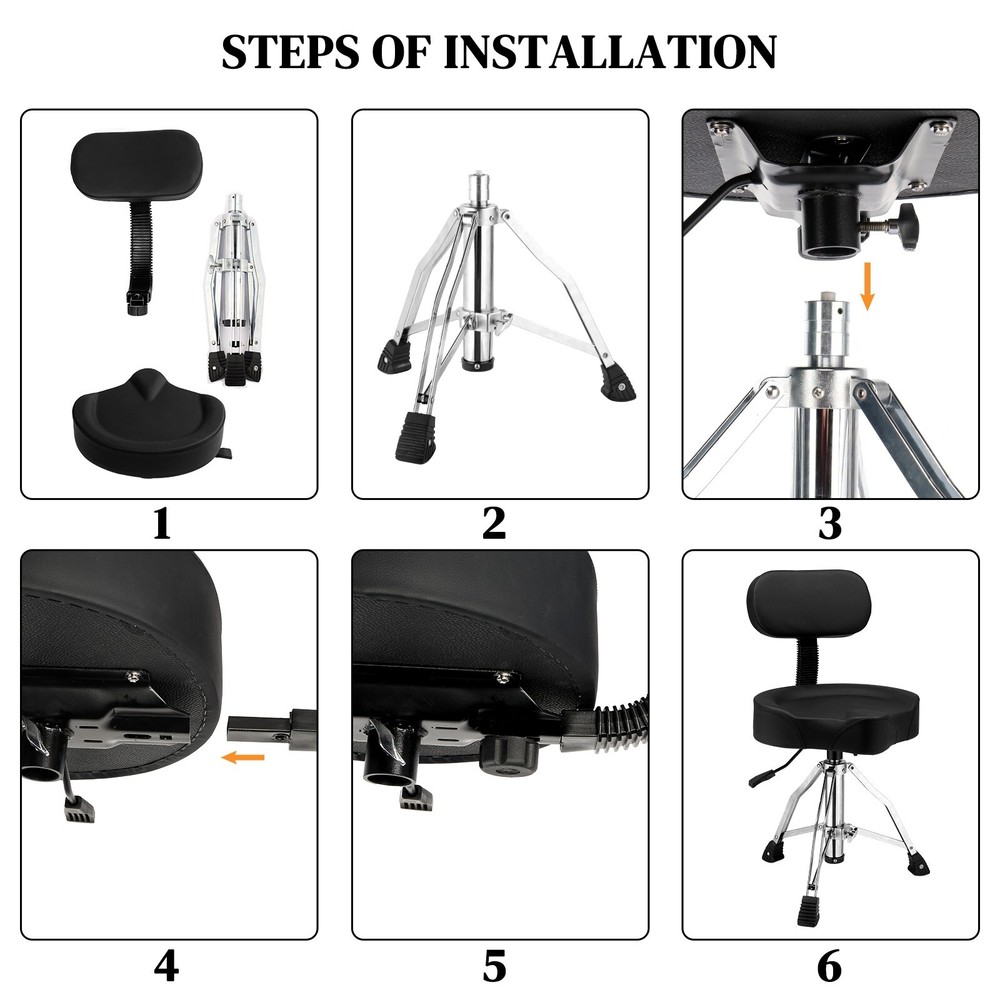 STEPS OF INSTALLATION

1

2

3

4

5

6