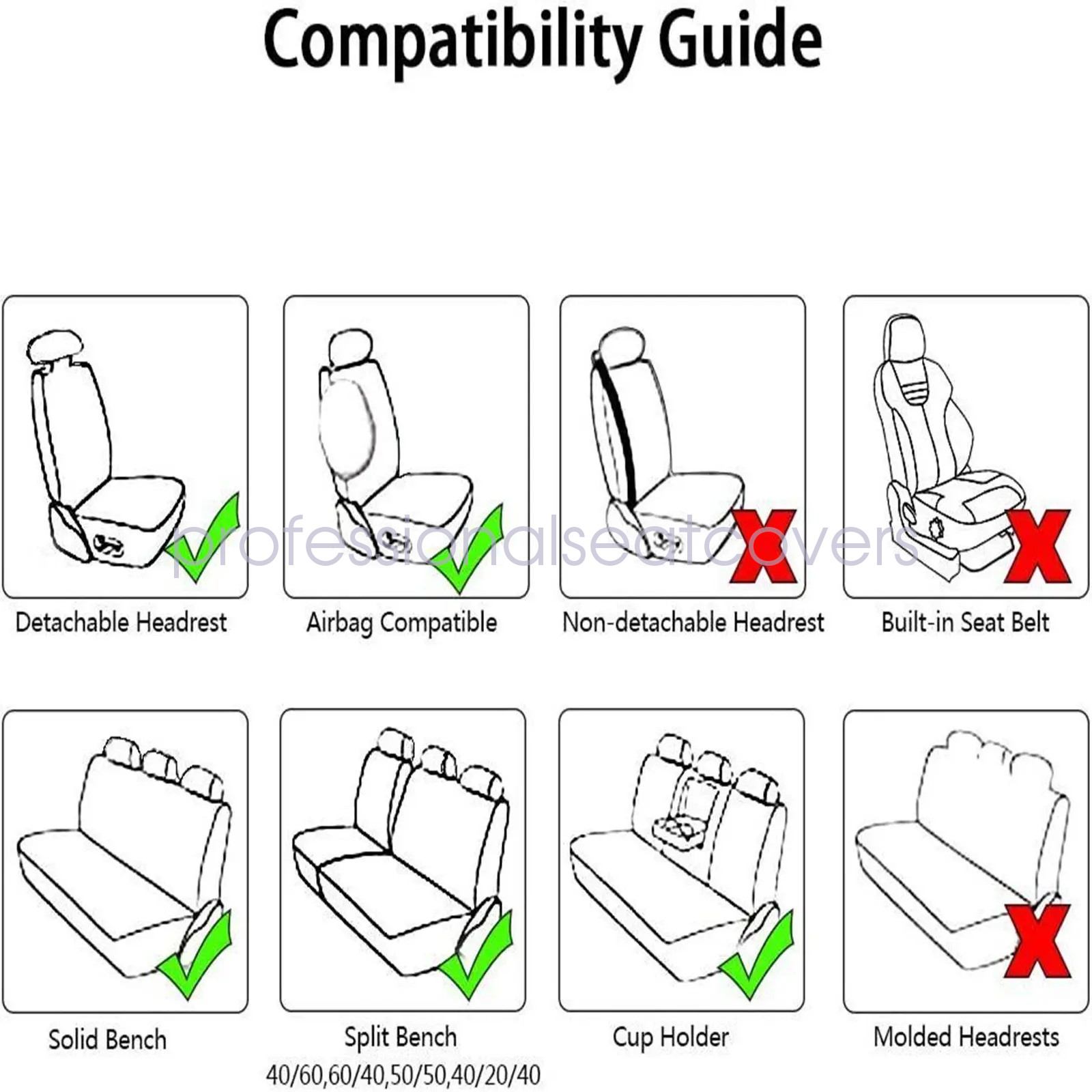 Compatibility Guide

professionalseatcovers

Detachable Headrest

Airbag Compatible

Non-detachable Headrest

Built-in Seat Belt

Solid Bench

Split Bench
40/60,60/40,50/50,40/20/40

Cup Holder

Molded Headrests