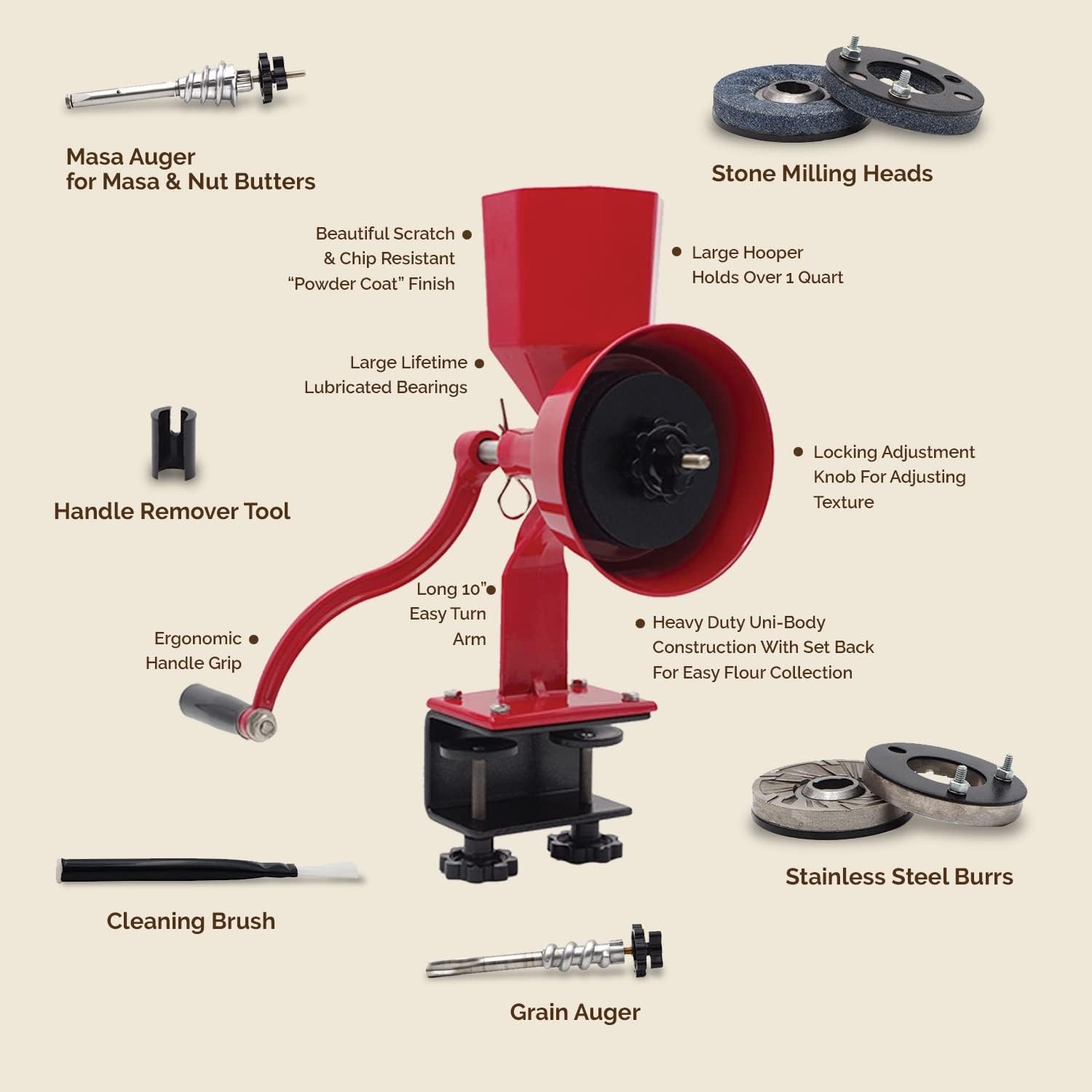 Masa Auger
for Masa & Nut Butters

Stone Milling Heads

Beautiful Scratch & Chip Resistant "Powder Coat" Finish

Large Hooper Holds Over 1 Quart

Large Lifetime Lubricated Bearings

Handle Remover Tool

Locking Adjustment Knob For Adjusting Texture

Long 10" Easy Turn Arm

Ergonomic Handle Grip

Heavy Duty Uni-Body Construction With Set Back For Easy Flour Collection

Stainless Steel Burrs

Cleaning Brush

Grain Auger