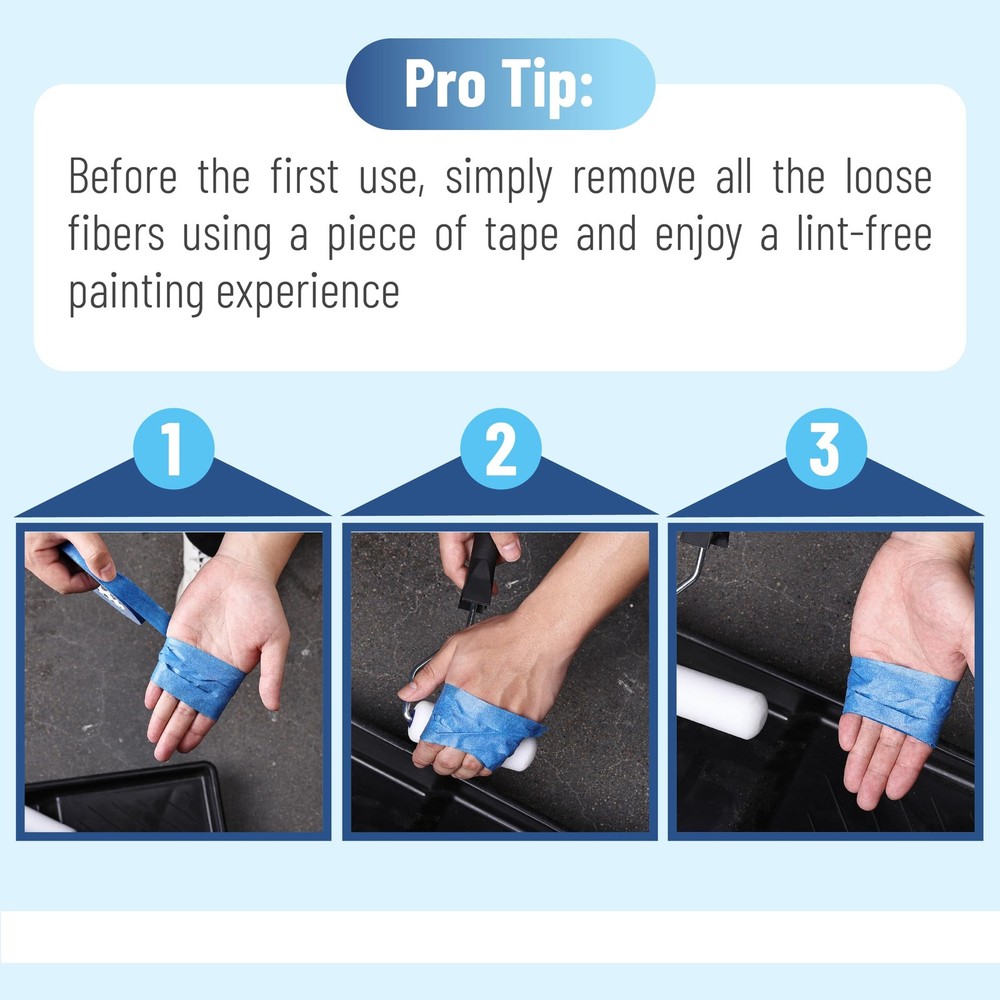 Pro Tip:

Before the first use, simply remove all the loose fibers using a piece of tape and enjoy a lint-free painting experience

1

2

3