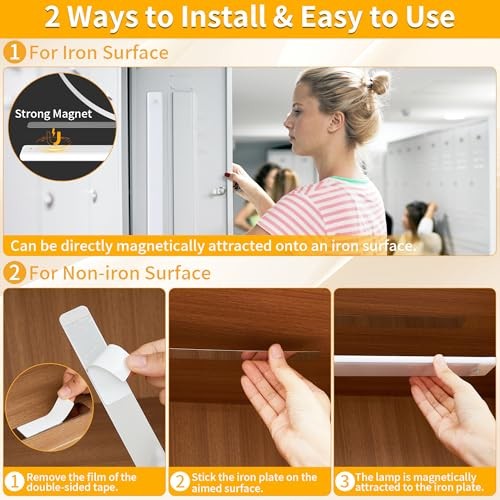 2 Ways to Install & Easy to Use

1 For Iron Surface

Strong Magnet

Can be directly magnetically attracted onto an iron surface.

2 For Non-iron Surface

1 Remove the film of the double-sided tape.

2 Stick the iron plate on the aimed surface.

3 The lamp is magnetically attracted to the iron plate.