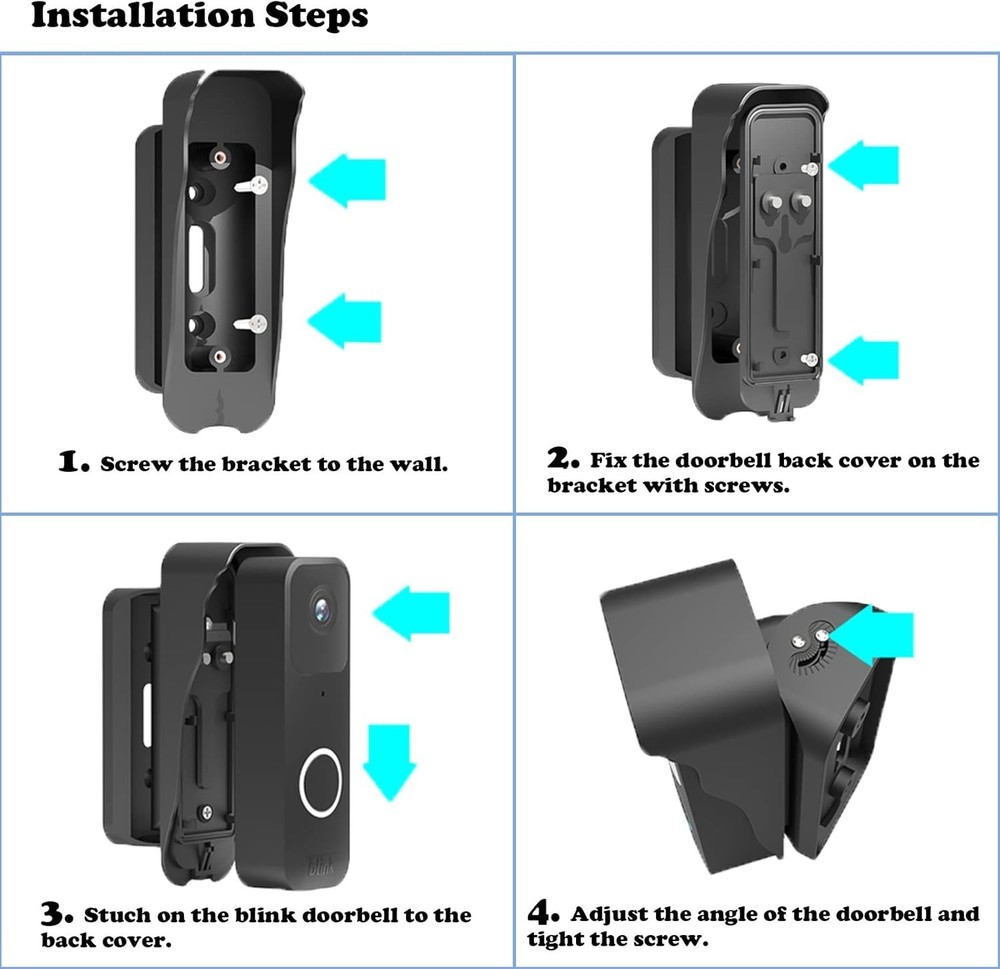 Installation Steps

1. Screw the bracket to the wall.

2. Fix the doorbell back cover on the bracket with screws.

blink

3. Stuch on the blink doorbell to the back cover.

4. Adjust the angle of the doorbell and tight the screw.