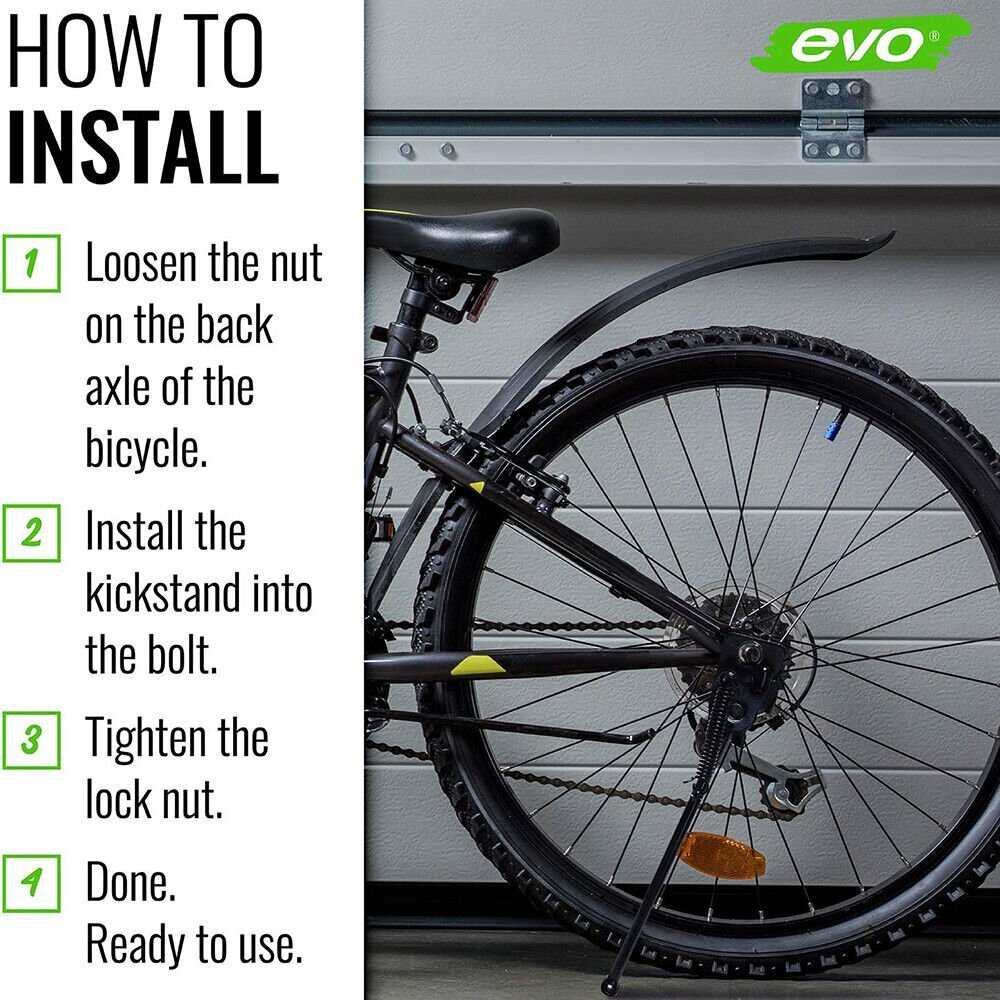 HOW TO
INSTALL

1 Loosen the nut on the back axle of the bicycle.

2 Install the kickstand into the bolt.

3 Tighten the lock nut.

4 Done.
Ready to use.

evo®