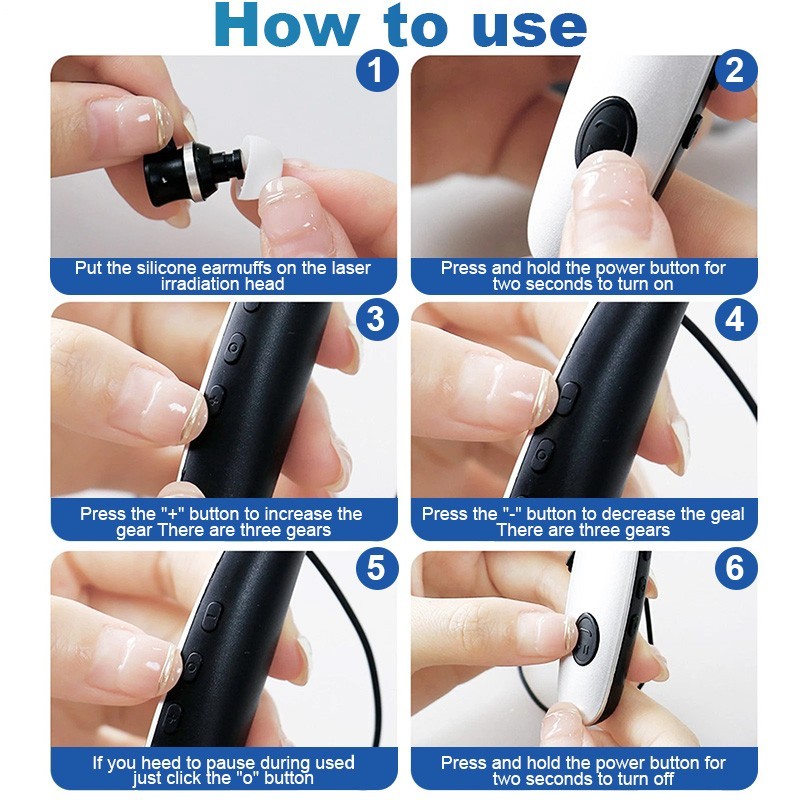 How to use

1

Put the silicone earmuffs on the laser irradiation head

2

Press and hold the power button for two seconds to turn on

3

Press the "+" button to increase the gear There are three gears

4

Press the "-" button to decrease the geal There are three gears

5

If you heed to pause during used just click the "o" button

6

Press and hold the power button for two seconds to turn off