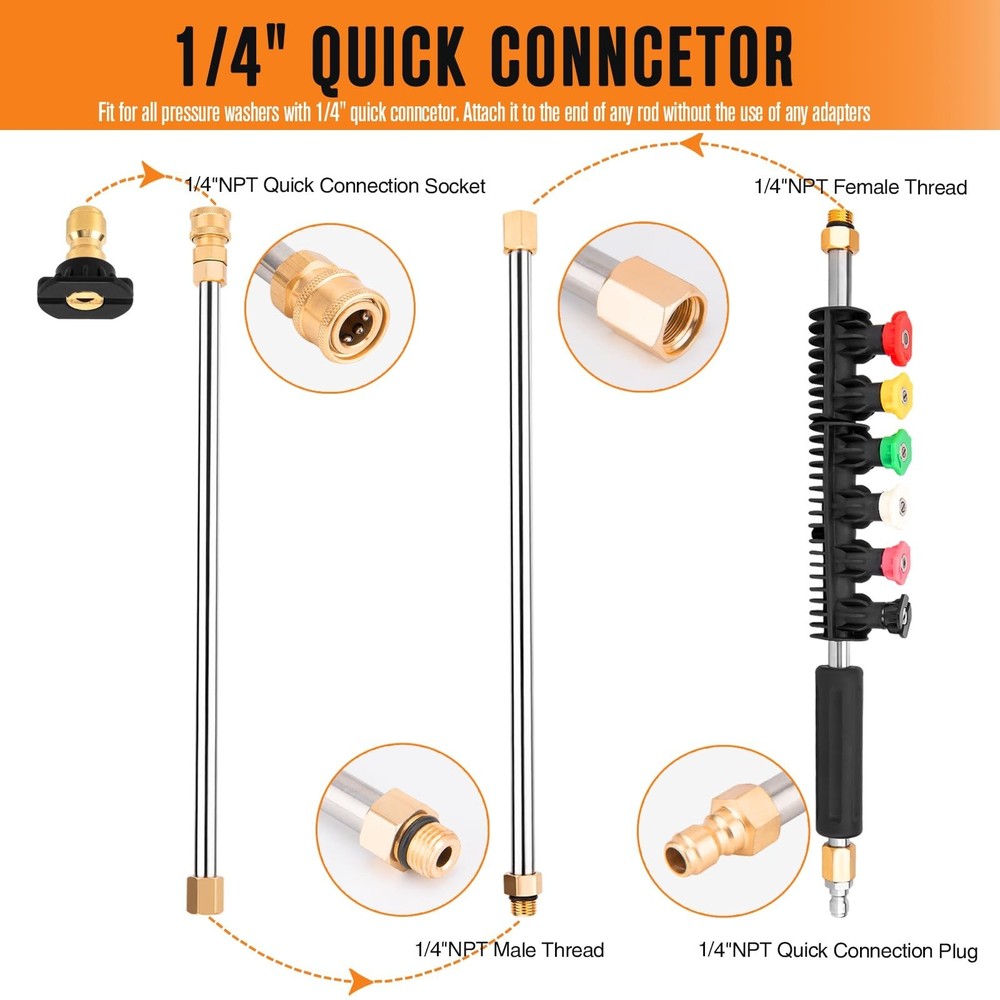 1/4" QUICK CONNCETOR

Fit for all pressure washers with 1/4" quick conncetor. Attach it to the end of any rod without the use of any adapters

1/4"NPT Quick Connection Socket

1/4"NPT Female Thread

1/4"NPT Male Thread

1/4"NPT Quick Connection Plug