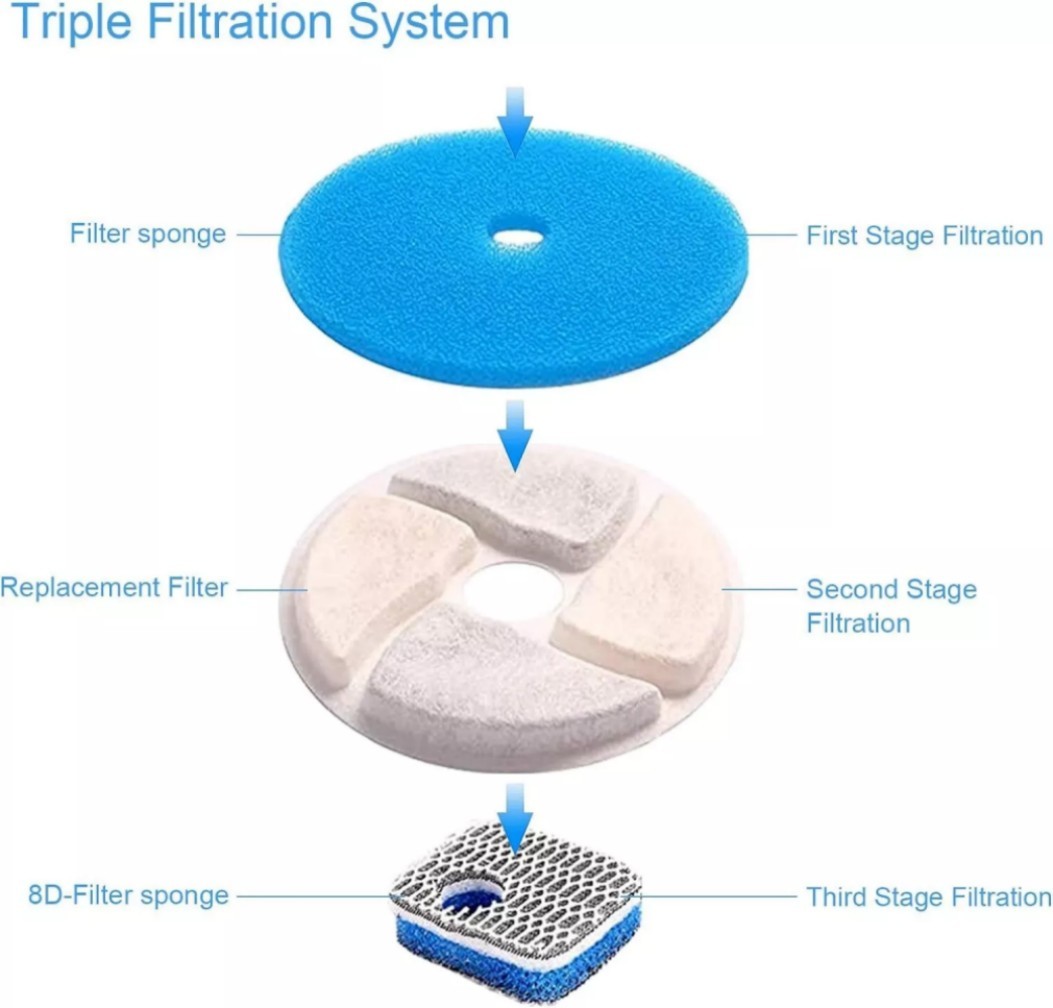 Triple Filtration System

Filter sponge

First Stage Filtration

Replacement Filter

Second Stage Filtration

8D-Filter sponge

Third Stage Filtration