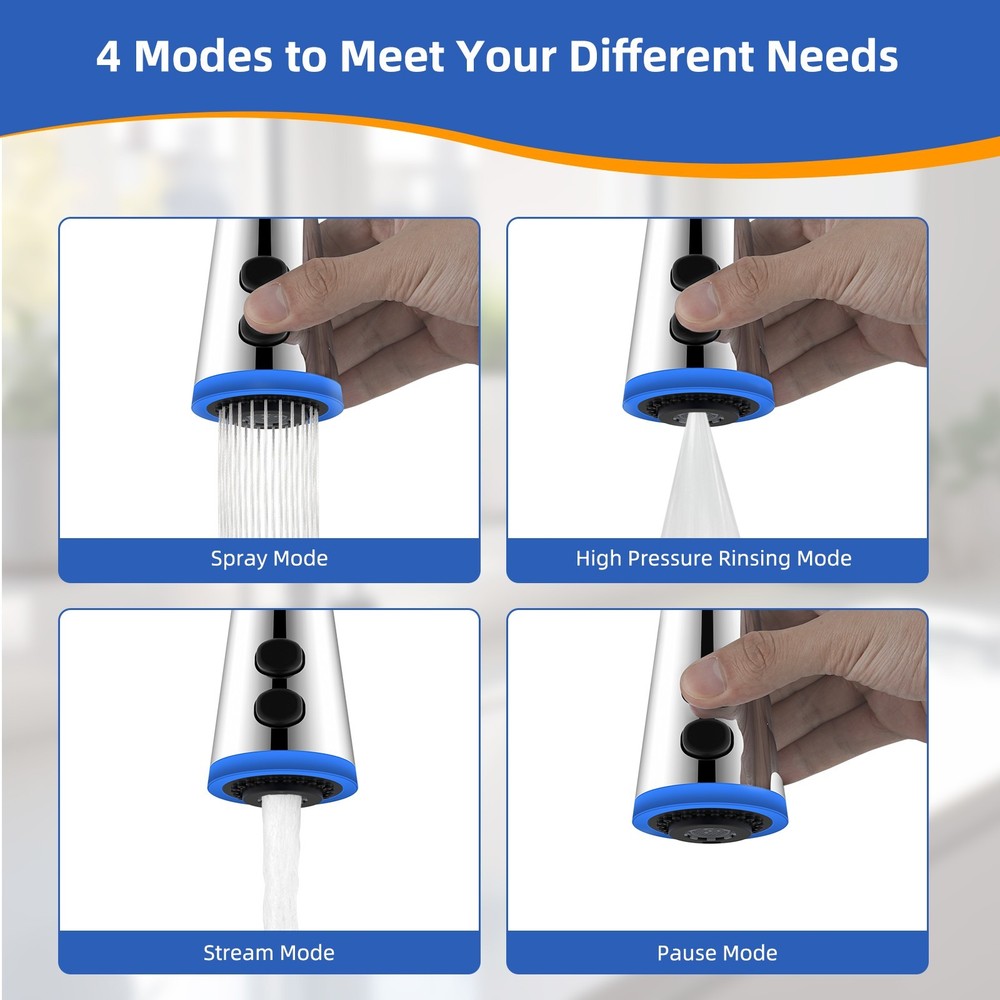 4 Modes to Meet Your Different Needs

Spray Mode

High Pressure Rinsing Mode

Stream Mode

Pause Mode