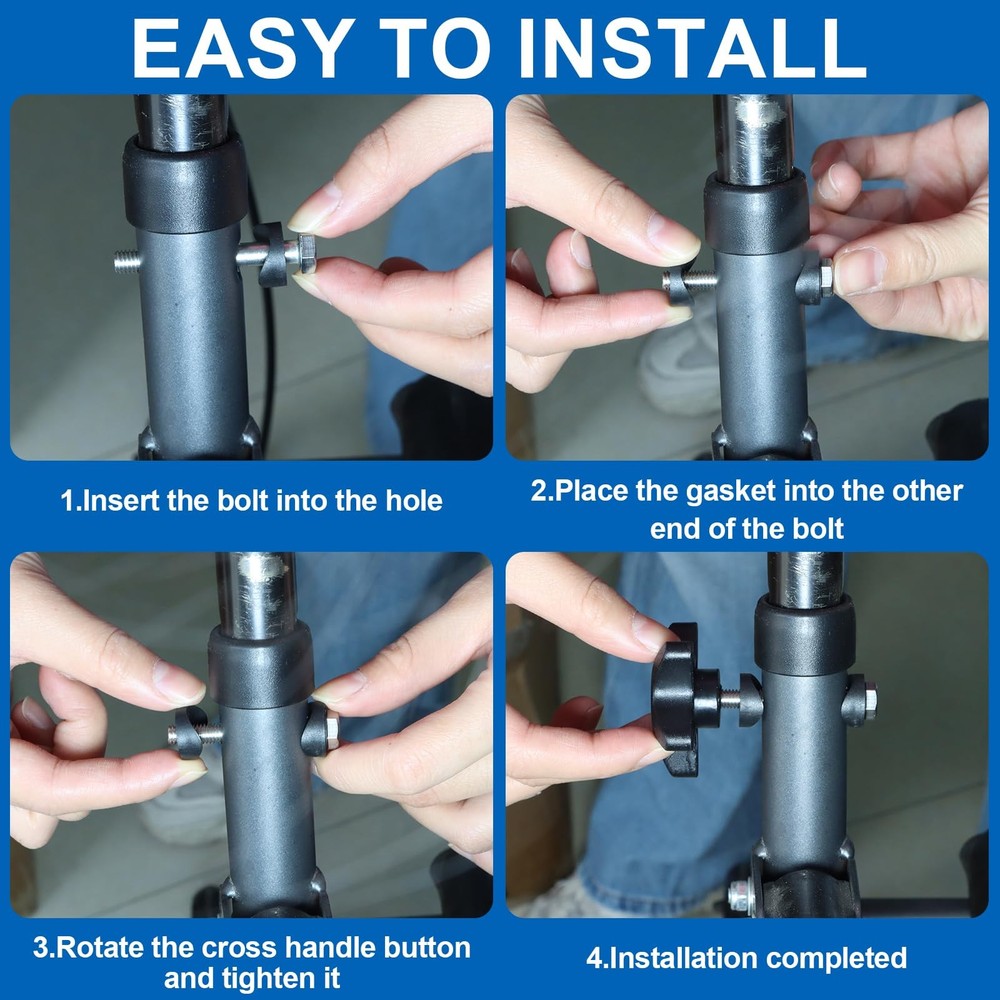 EASY TO INSTALL

1.Insert the bolt into the hole

2.Place the gasket into the other end of the bolt

3.Rotate the cross handle button and tighten it

4.Installation completed