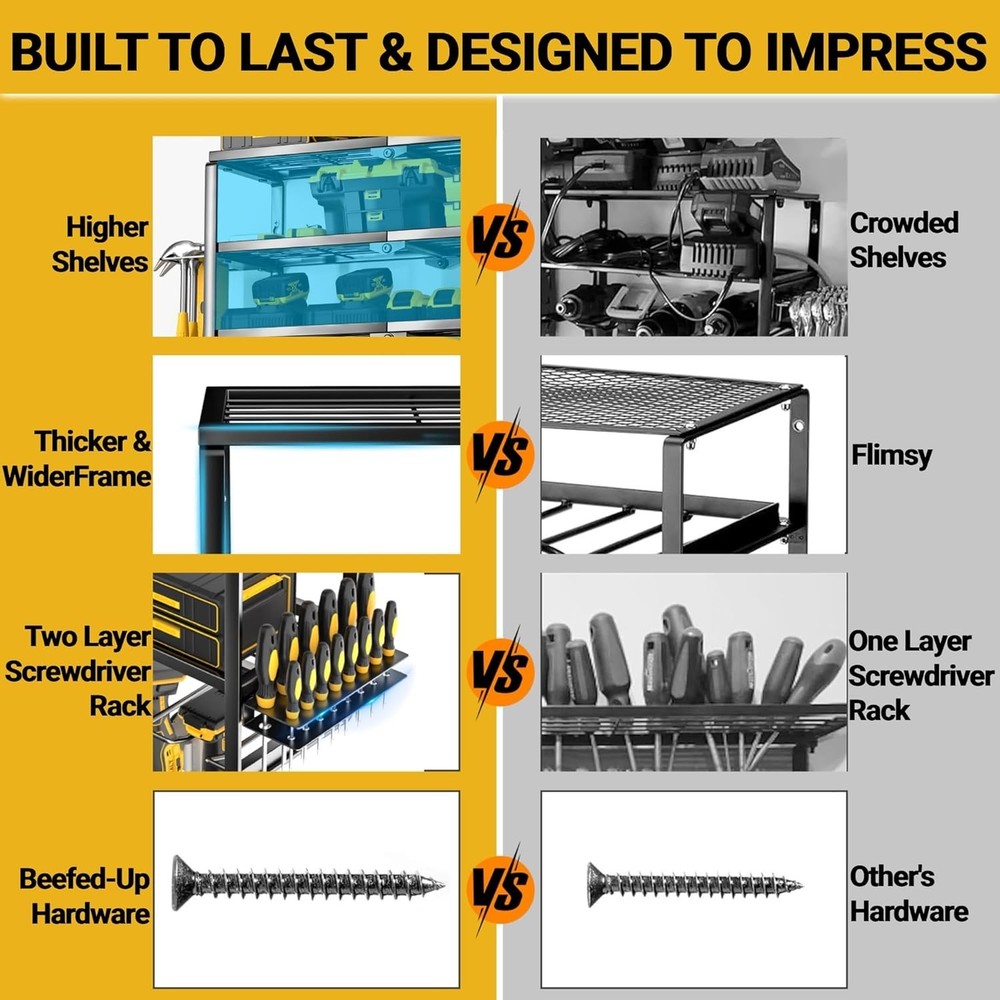 BUILT TO LAST & DESIGNED TO IMPRESS

Higher Shelves

VS

Crowded Shelves

Thicker & WiderFrame

VS

Flimsy

Two Layer Screwdriver Rack

VS

One Layer Screwdriver Rack

Beefed-Up Hardware

VS

Other's Hardware