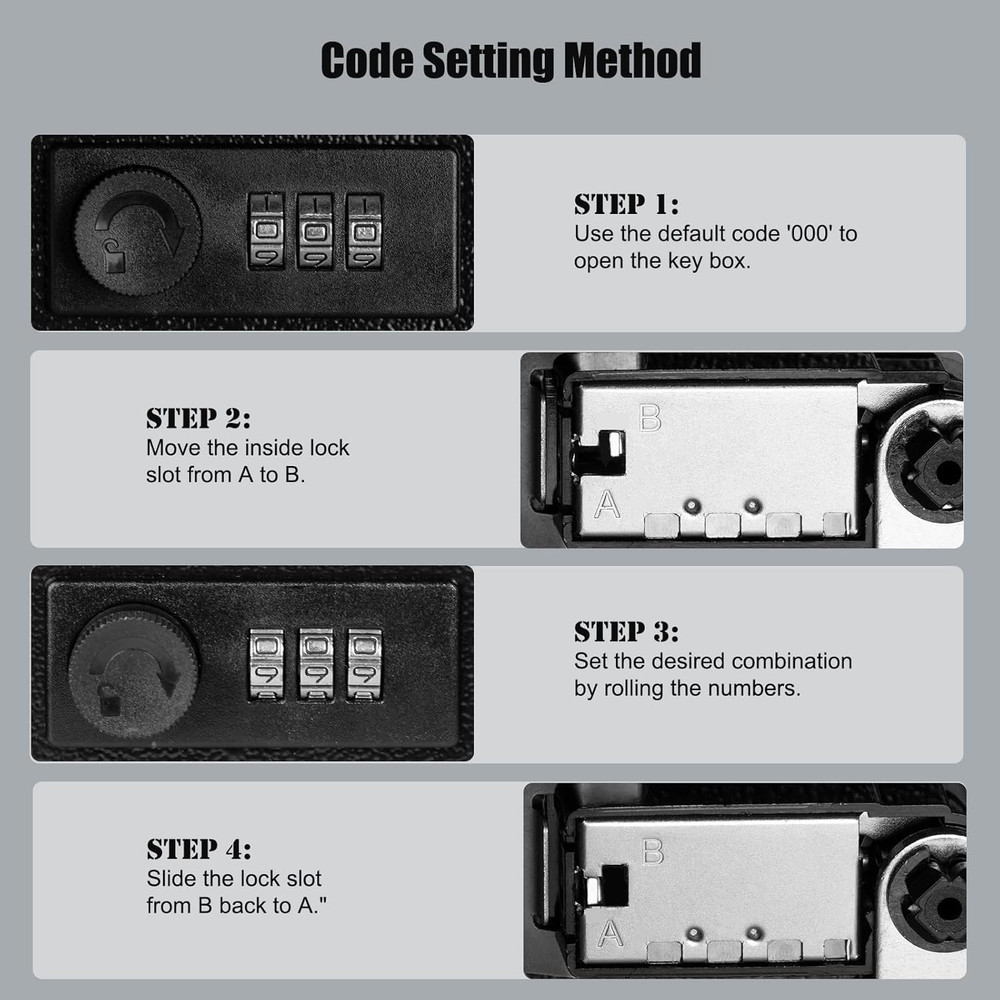 Code Setting Method

STEP 1:
Use the default code '000' to open the key box.

STEP 2:
Move the inside lock slot from A to B.

B
A

STEP 3:
Set the desired combination by rolling the numbers.

STEP 4:
Slide the lock slot from B back to A."

B
A