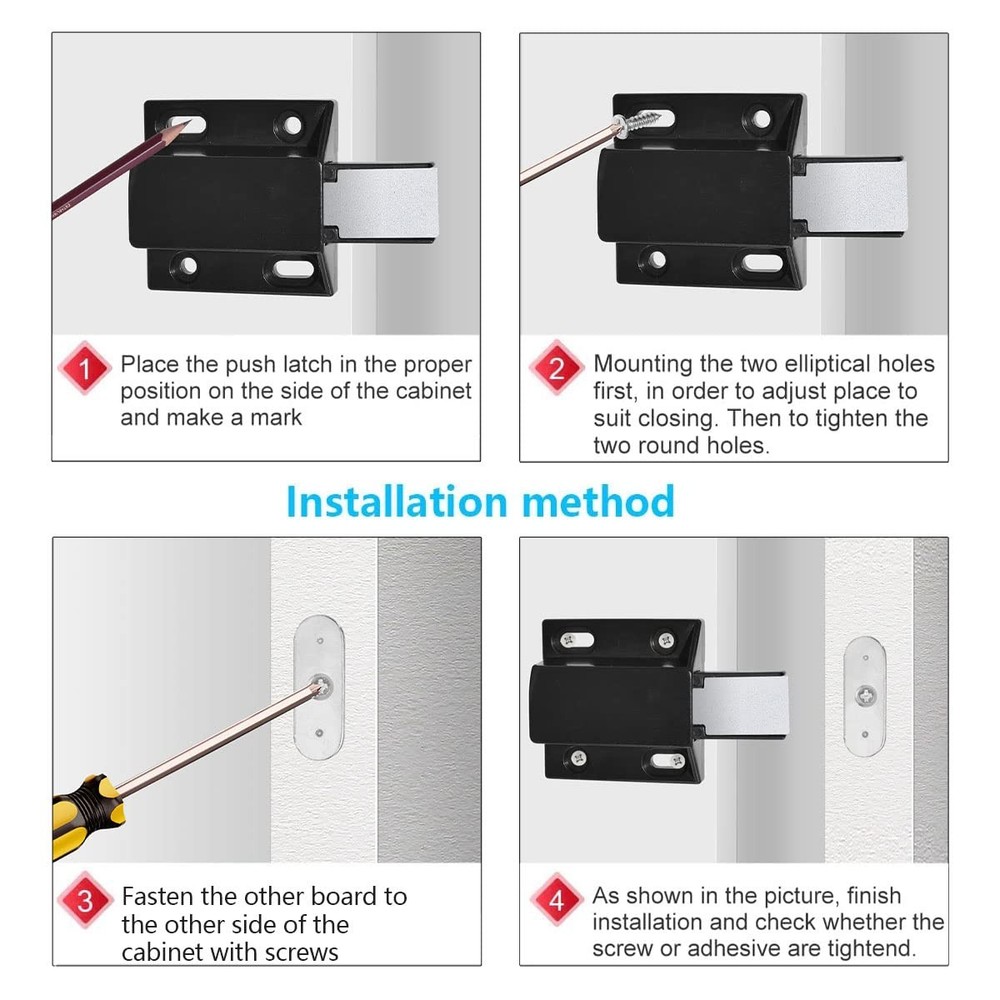 1 Place the push latch in the proper position on the side of the cabinet and make a mark

2 Mounting the two elliptical holes first, in order to adjust place to suit closing. Then to tighten the two round holes.

Installation method

3 Fasten the other board to the other side of the cabinet with screws

4 As shown in the picture, finish installation and check whether the screw or adhesive are tightend.