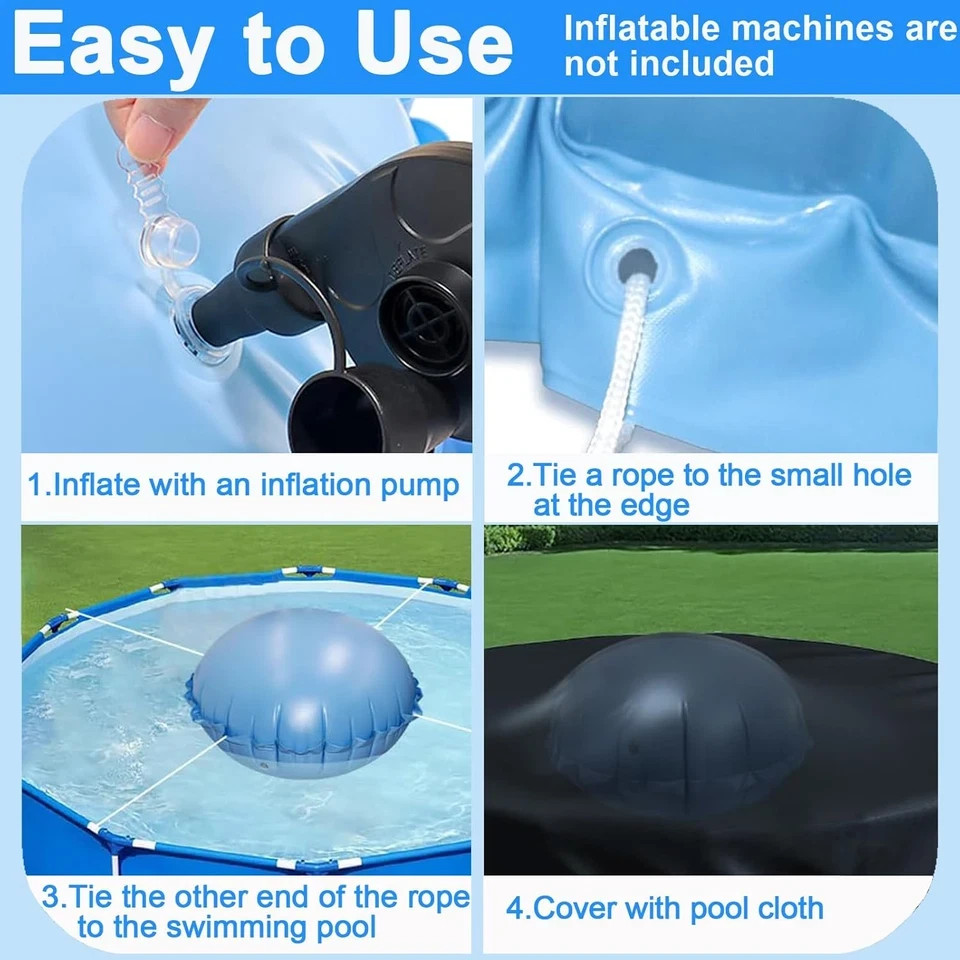 Easy to Use

Inflatable machines are not included

1.Inflate with an inflation pump

2.Tie a rope to the small hole at the edge

3.Tie the other end of the rope to the swimming pool

4.Cover with pool cloth