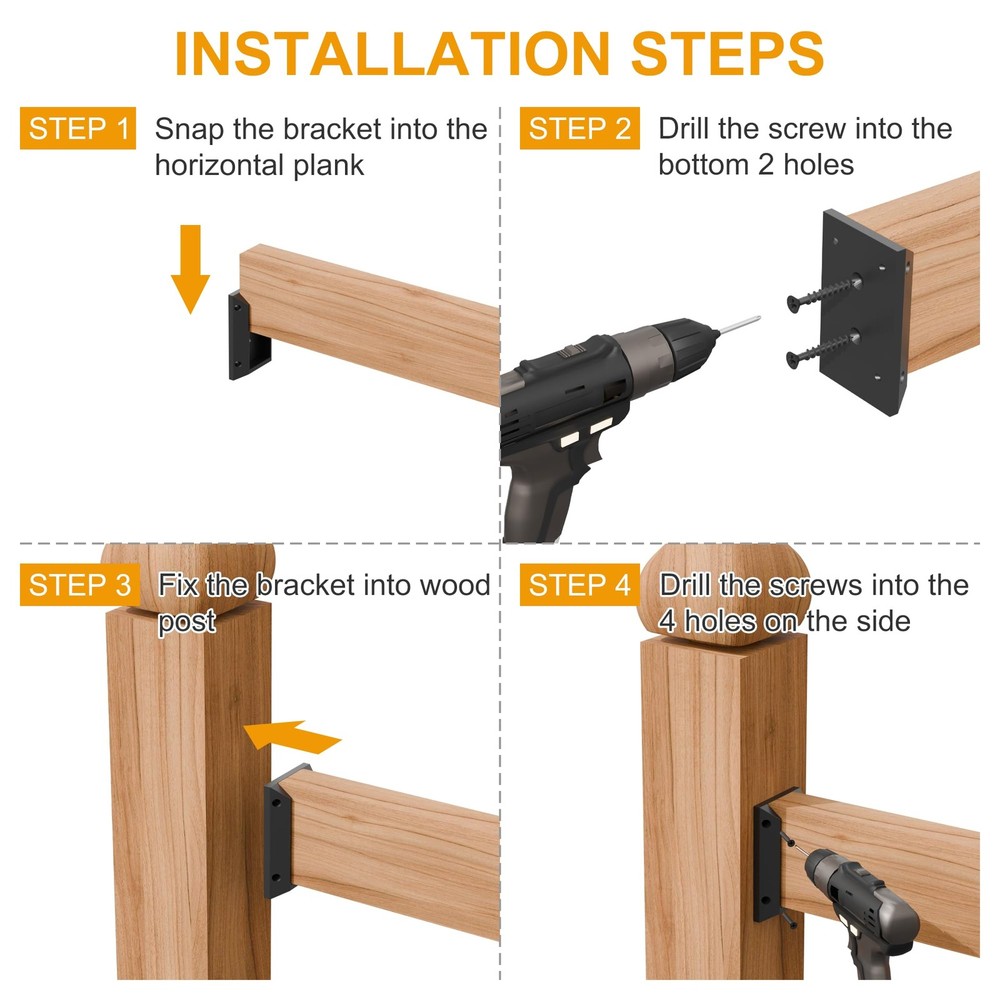 INSTALLATION STEPS

STEP 1 Snap the bracket into the horizontal plank

STEP 2 Drill the screw into the bottom 2 holes

STEP 3 Fix the bracket into wood post

STEP 4 Drill the screws into the 4 holes on the side