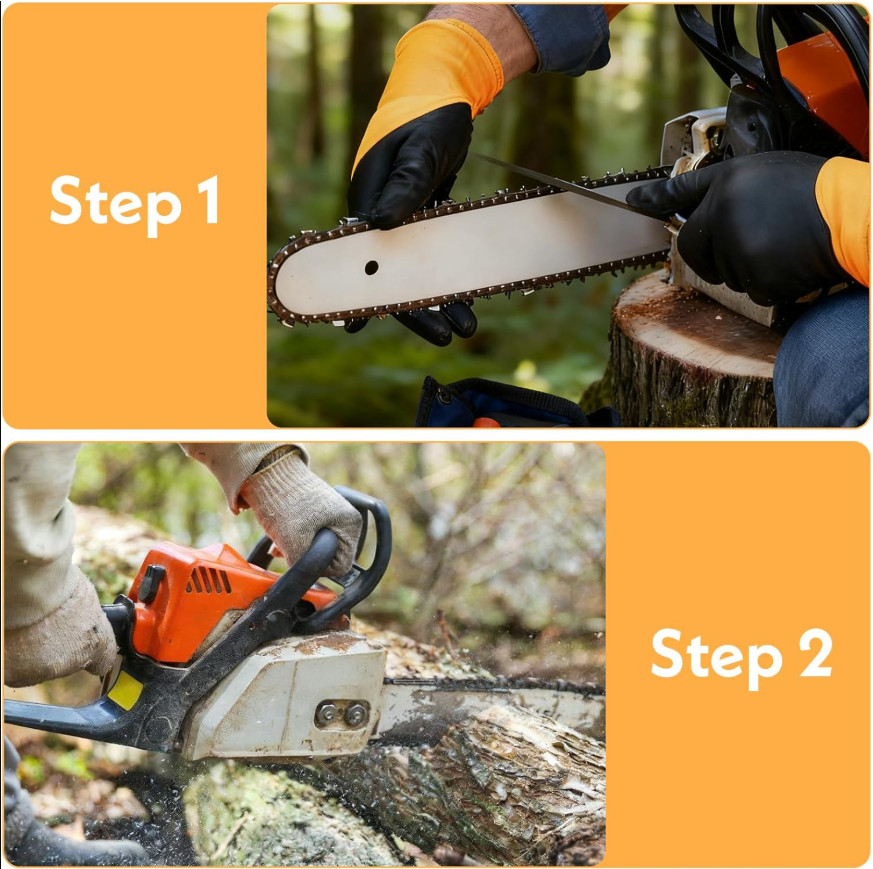 Step 1

Step 2