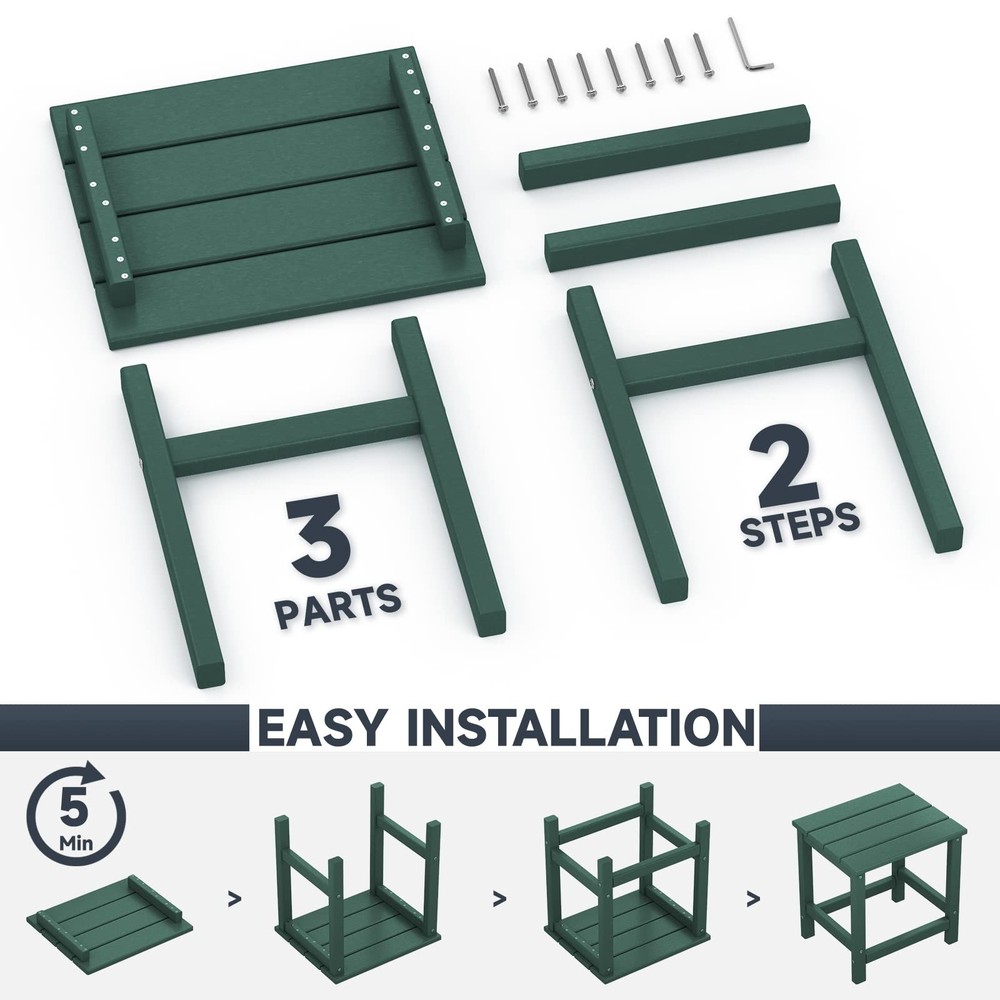 3
PARTS

2
STEPS

EASY INSTALLATION

5
Min

>

>

>