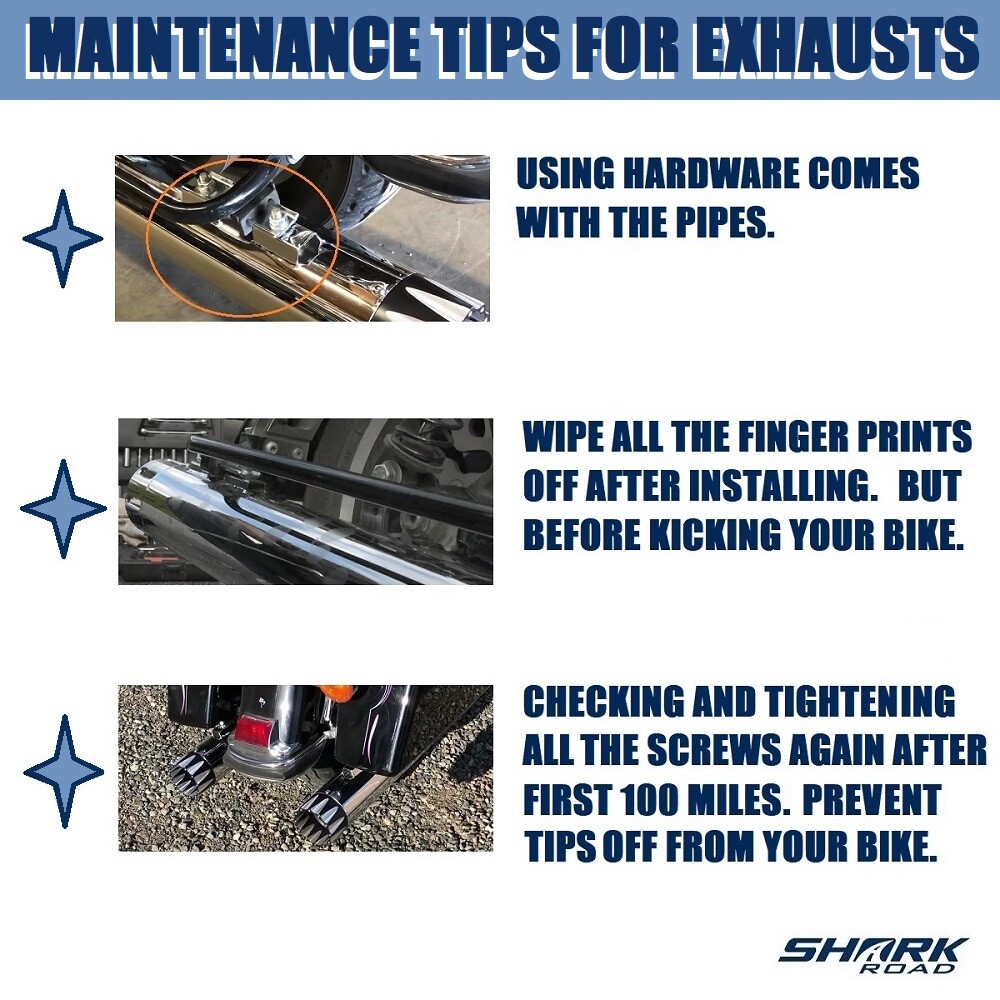 MAINTENANCE TIPS FOR EXHAUSTS

USING HARDWARE COMES WITH THE PIPES.

WIPE ALL THE FINGER PRINTS OFF AFTER INSTALLING. BUT BEFORE KICKING YOUR BIKE.

CHECKING AND TIGHTENING ALL THE SCREWS AGAIN AFTER FIRST 100 MILES. PREVENT TIPS OFF FROM YOUR BIKE.

SHARK ROAD