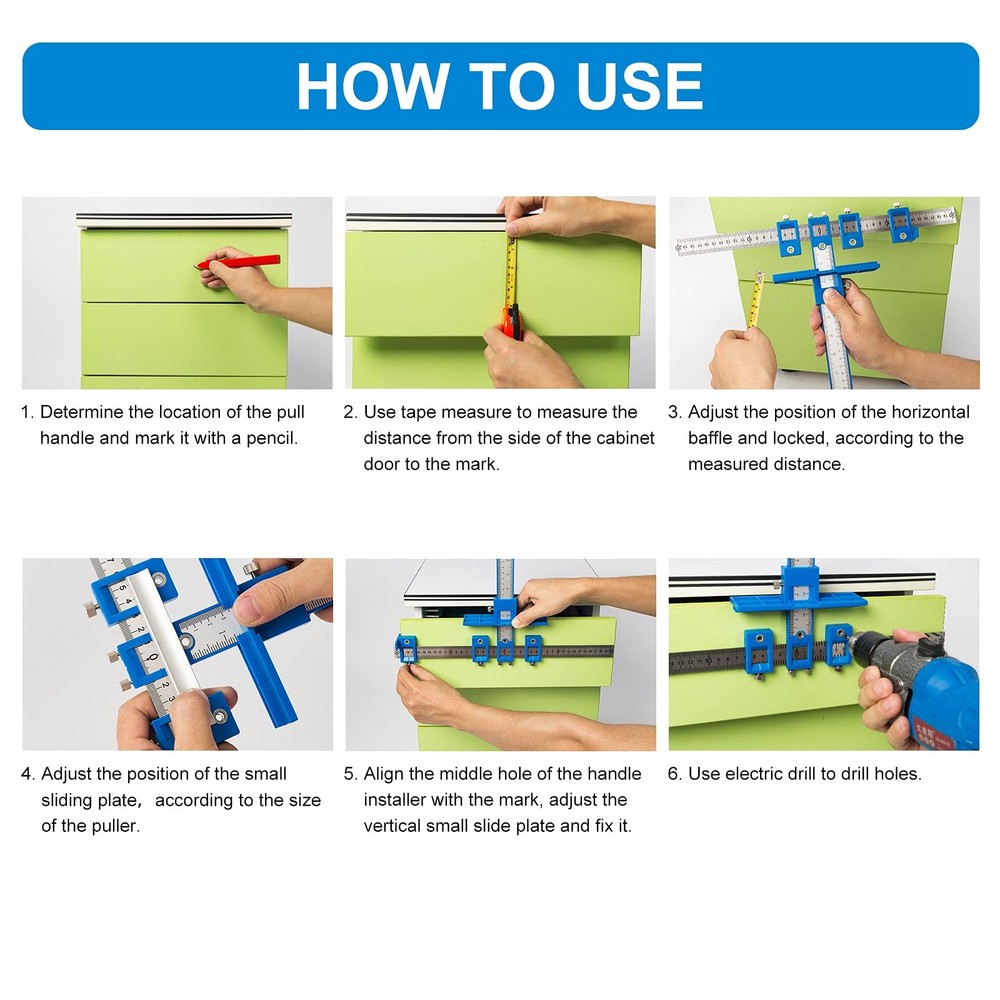 HOW TO USE

1. Determine the location of the pull handle and mark it with a pencil.

2. Use tape measure to measure the distance from the side of the cabinet door to the mark.

3. Adjust the position of the horizontal baffle and locked, according to the measured distance.

4. Adjust the position of the small sliding plate， according to the size of the puller.

5. Align the middle hole of the handle installer with the mark, adjust the vertical small slide plate and fix it.

6. Use electric drill to drill holes.