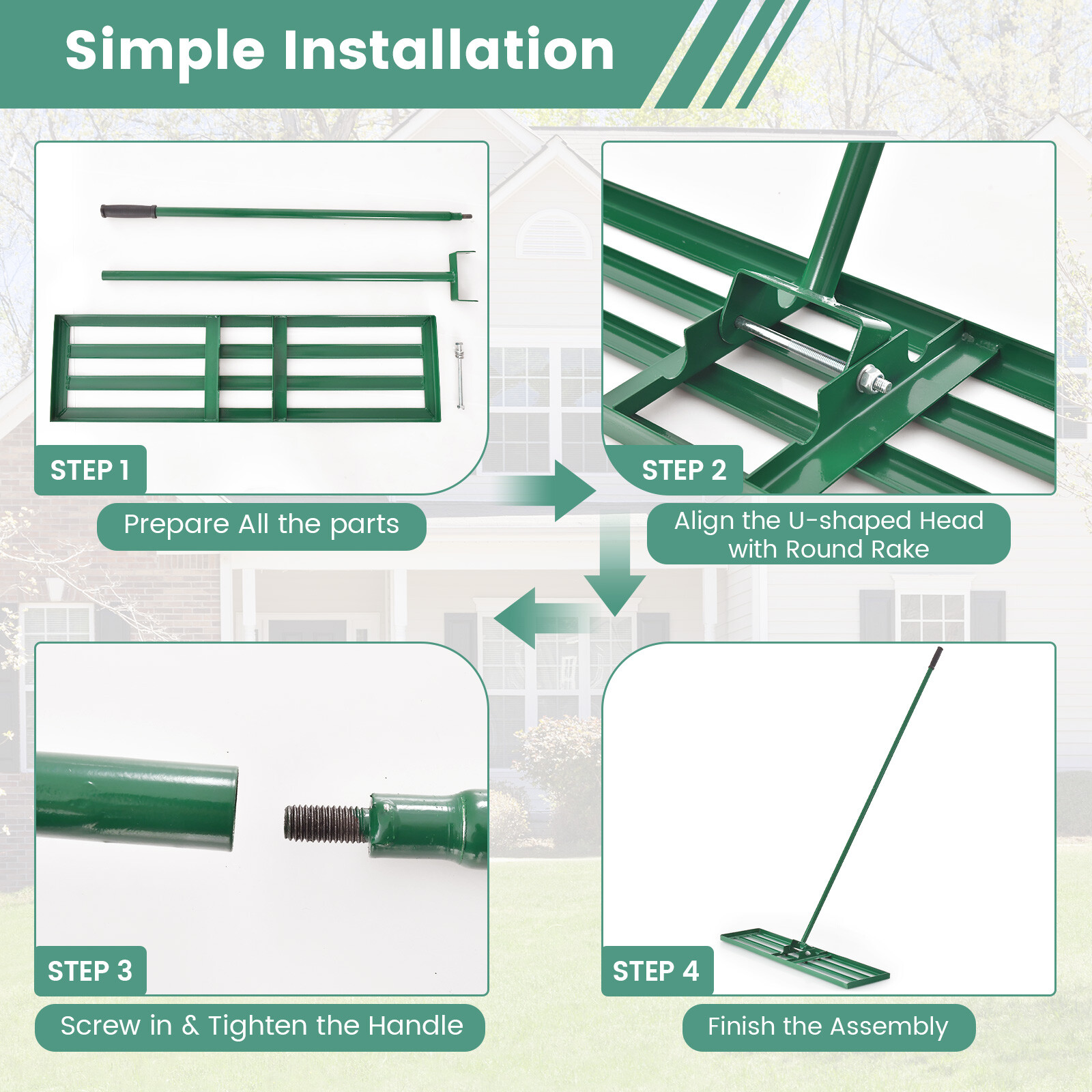 Simple Installation

STEP 1

Prepare All the parts

STEP 2

Align the U-shaped Head with Round Rake

STEP 3

Screw in & Tighten the Handle

STEP 4

Finish the Assembly