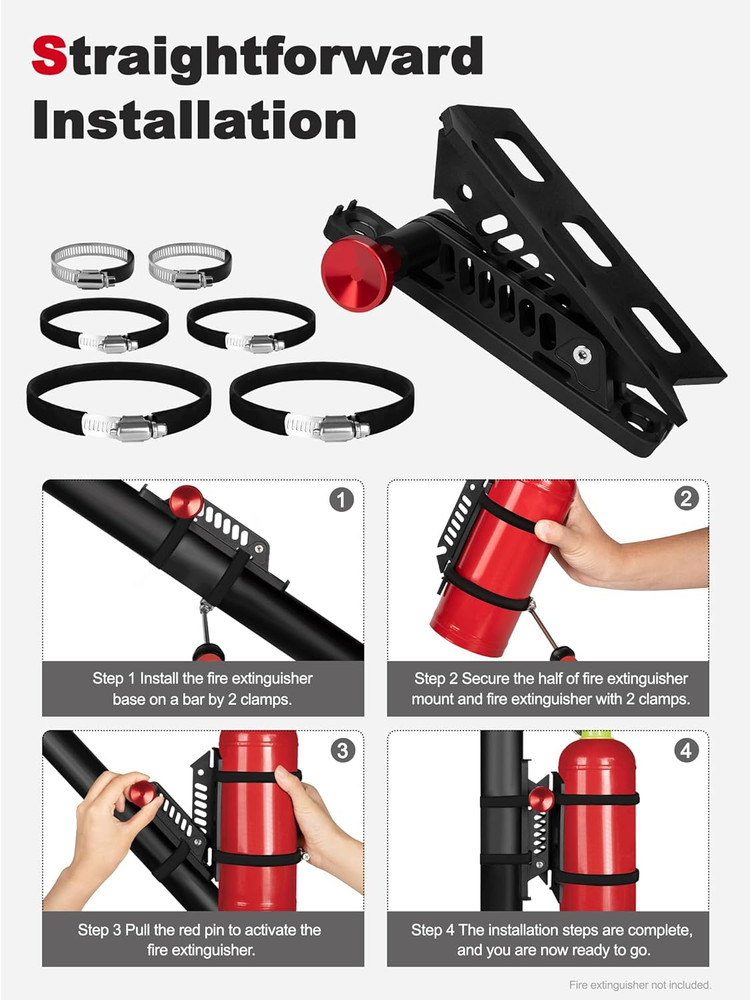 Straightforward Installation

1

Step 1 Install the fire extinguisher base on a bar by 2 clamps.

2

Step 2 Secure the half of fire extinguisher mount and fire extinguisher with 2 clamps.

3

Step 3 Pull the red pin to activate the fire extinguisher.

4

Step 4 The installation steps are complete, and you are now ready to go.

Fire extinguisher not included.