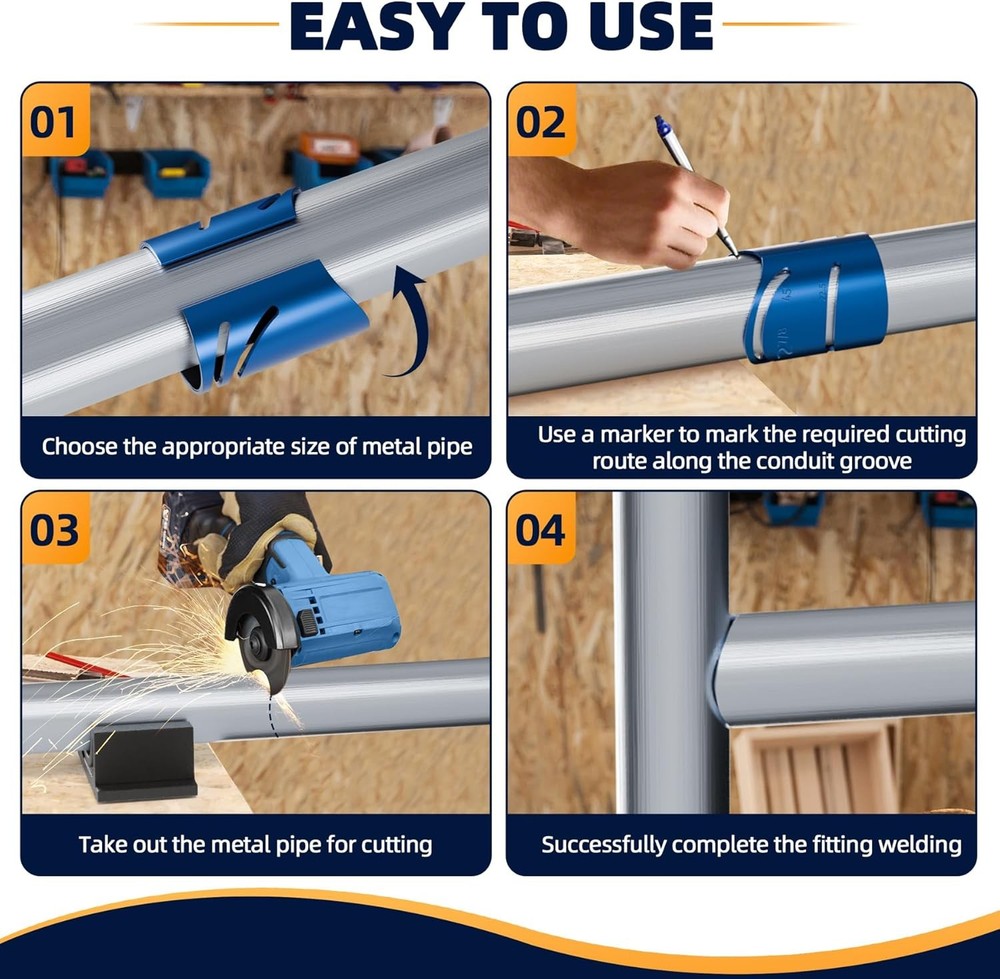 EASY TO USE

01

Choose the appropriate size of metal pipe

02

Use a marker to mark the required cutting route along the conduit groove

03

Take out the metal pipe for cutting

04

Successfully complete the fitting welding