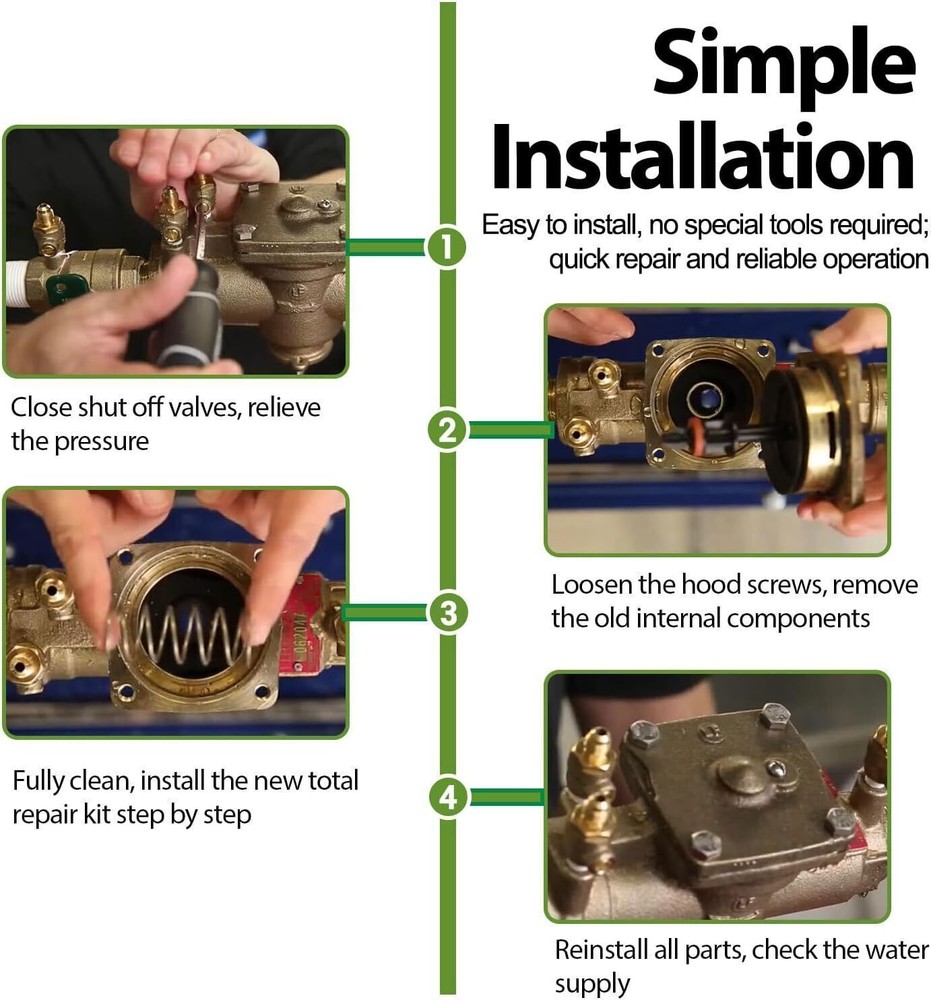 Simple Installation

Easy to install, no special tools required; quick repair and reliable operation

1

Close shut off valves, relieve the pressure

2

Loosen the hood screws, remove the old internal components

3

Fully clean, install the new total repair kit step by step

4

Reinstall all parts, check the water supply