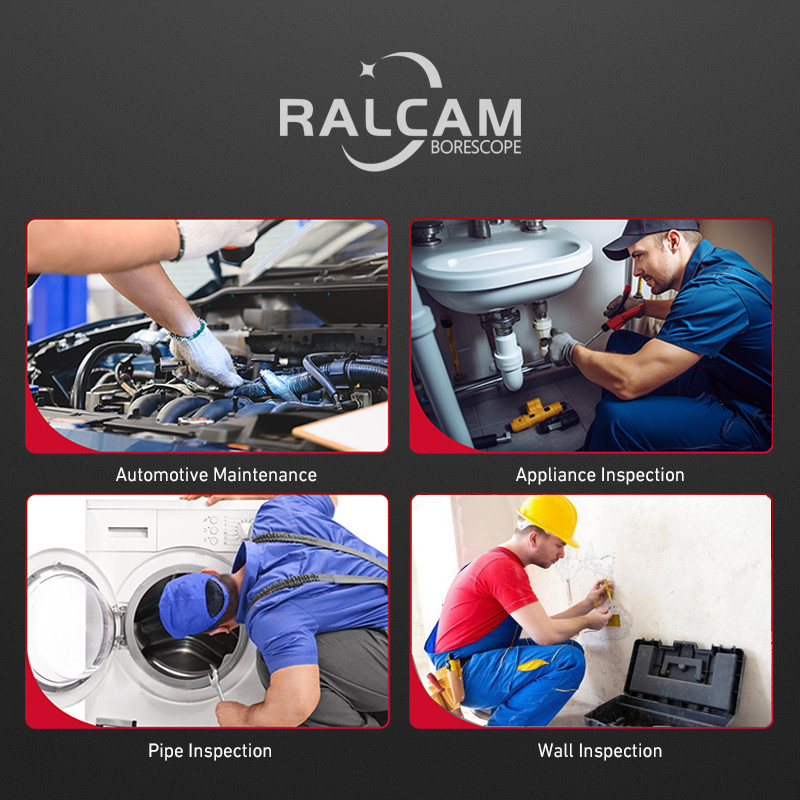 RALCAM
BORESCOPE

Automotive Maintenance

Appliance Inspection

Pipe Inspection

Wall Inspection