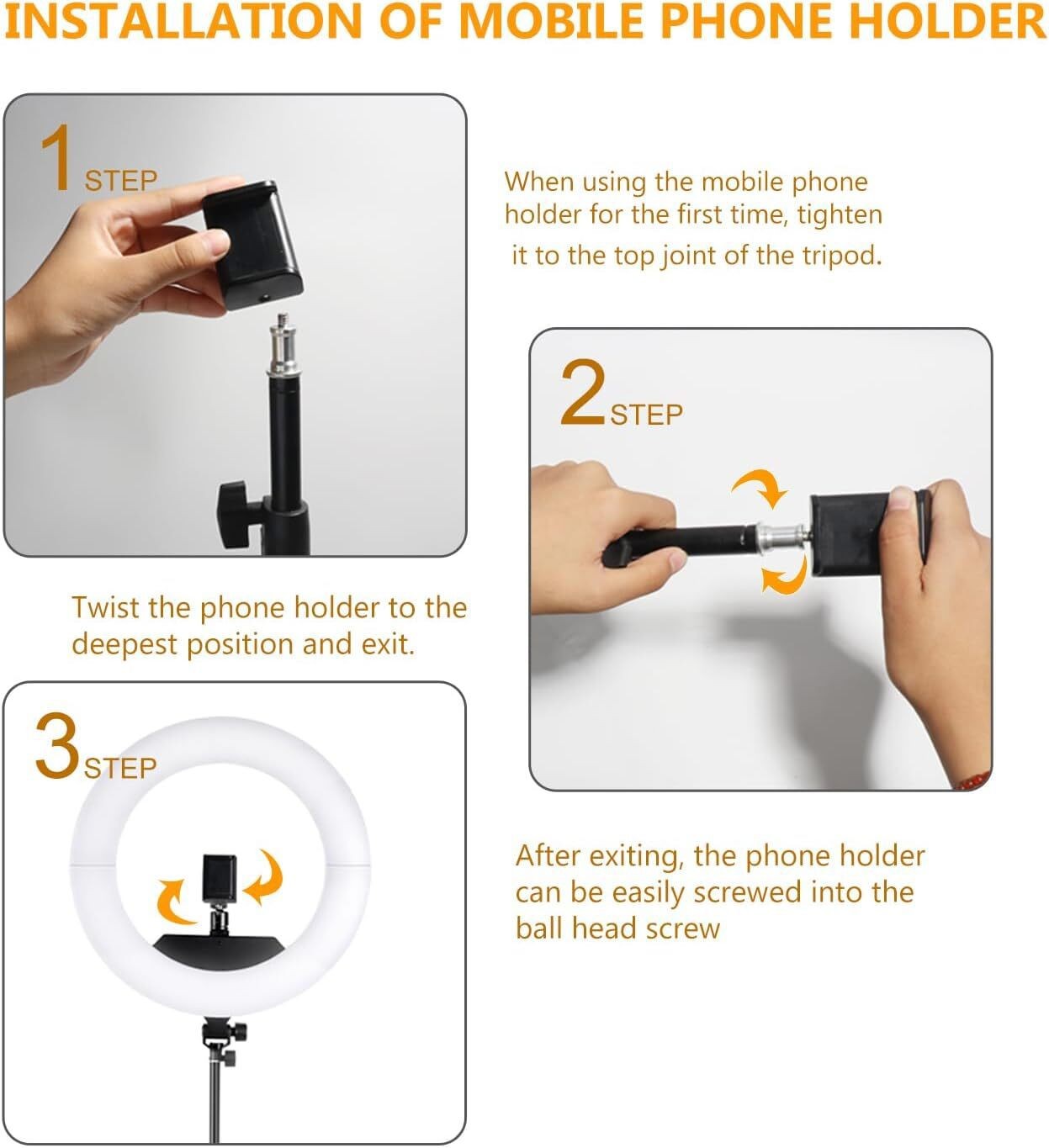 INSTALLATION OF MOBILE PHONE HOLDER

1 STEP

When using the mobile phone holder for the first time, tighten it to the top joint of the tripod.

2 STEP

Twist the phone holder to the deepest position and exit.

3 STEP

After exiting, the phone holder can be easily screwed into the ball head screw