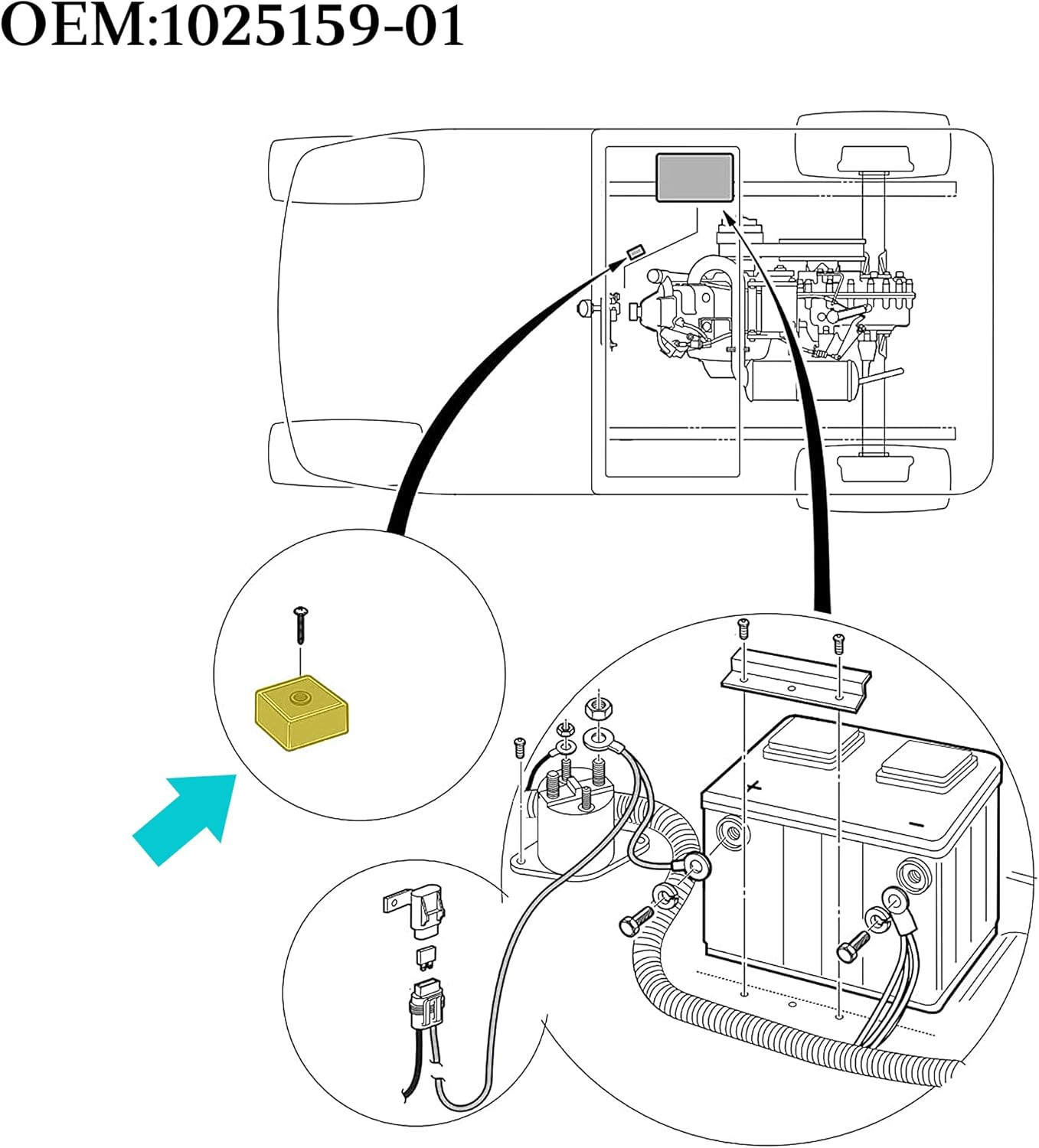 OEM:1025159-01

+
−