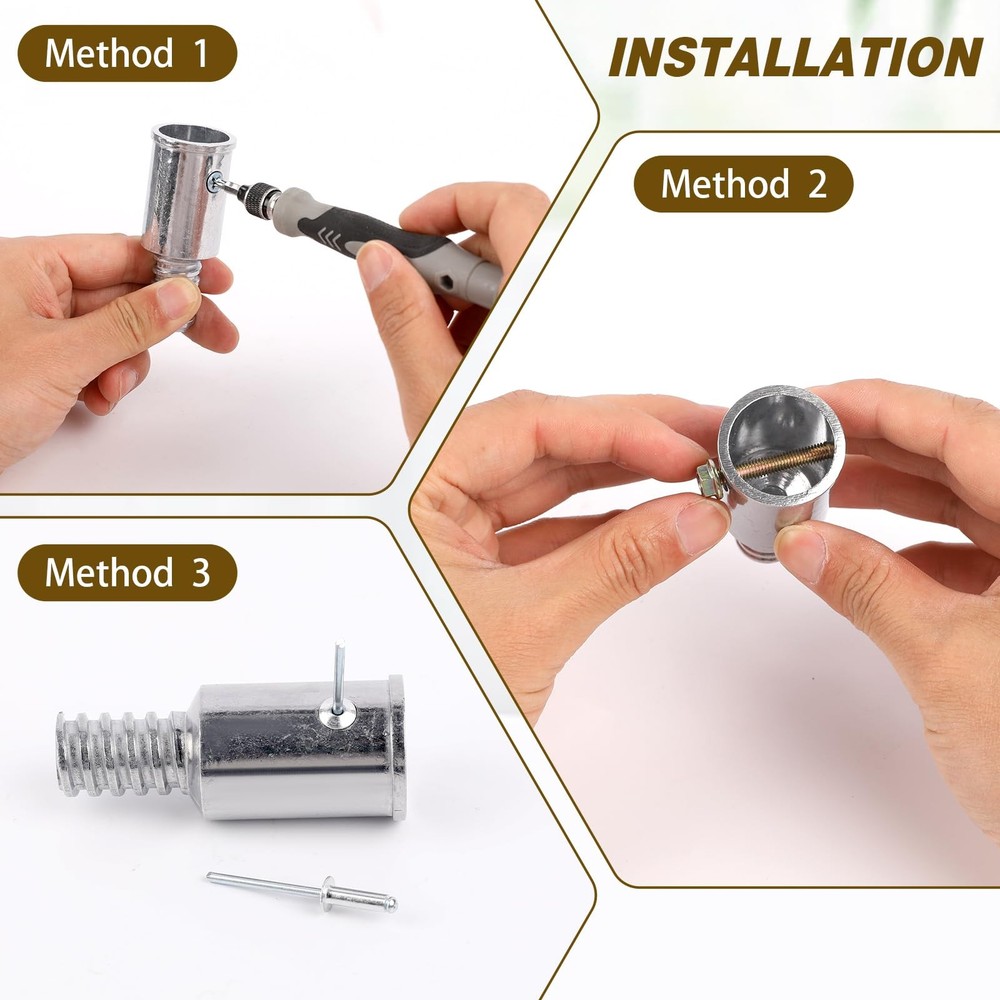 Method 1

INSTALLATION

Method 2

Method 3