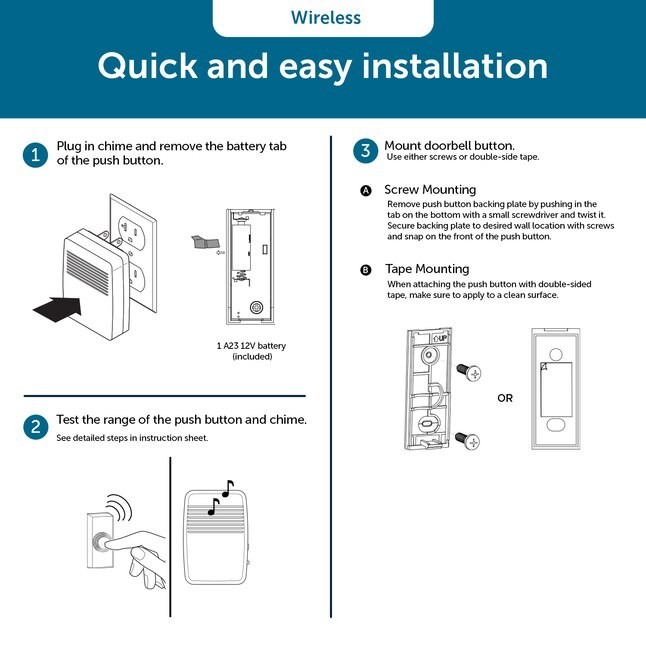 Wireless

Quick and easy installation

1 Plug in chime and remove the battery tab of the push button.

1 A23 12V battery (included)

2 Test the range of the push button and chime.
See detailed steps in instruction sheet.

3 Mount doorbell button.
Use either screws or double-side tape.

A Screw Mounting
Remove push button backing plate by pushing in the tab on the bottom with a small screwdriver and twist it. Secure backing plate to desired wall location with screws and snap on the front of the push button.

B Tape Mounting
When attaching the push button with double-sided tape, make sure to apply to a clean surface.

UP

OR