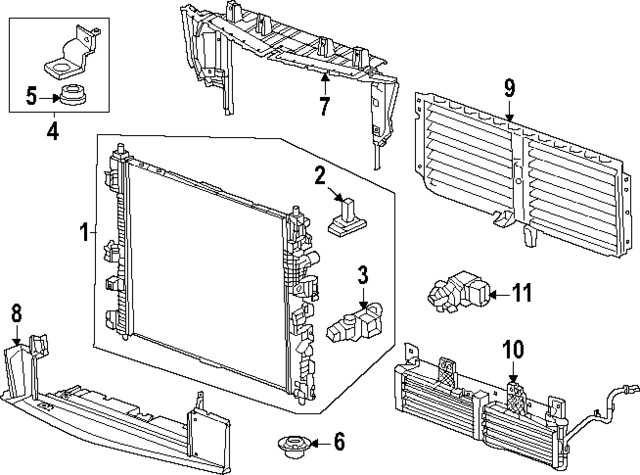 5
4
7
9
2
1
3
11
8
10
6