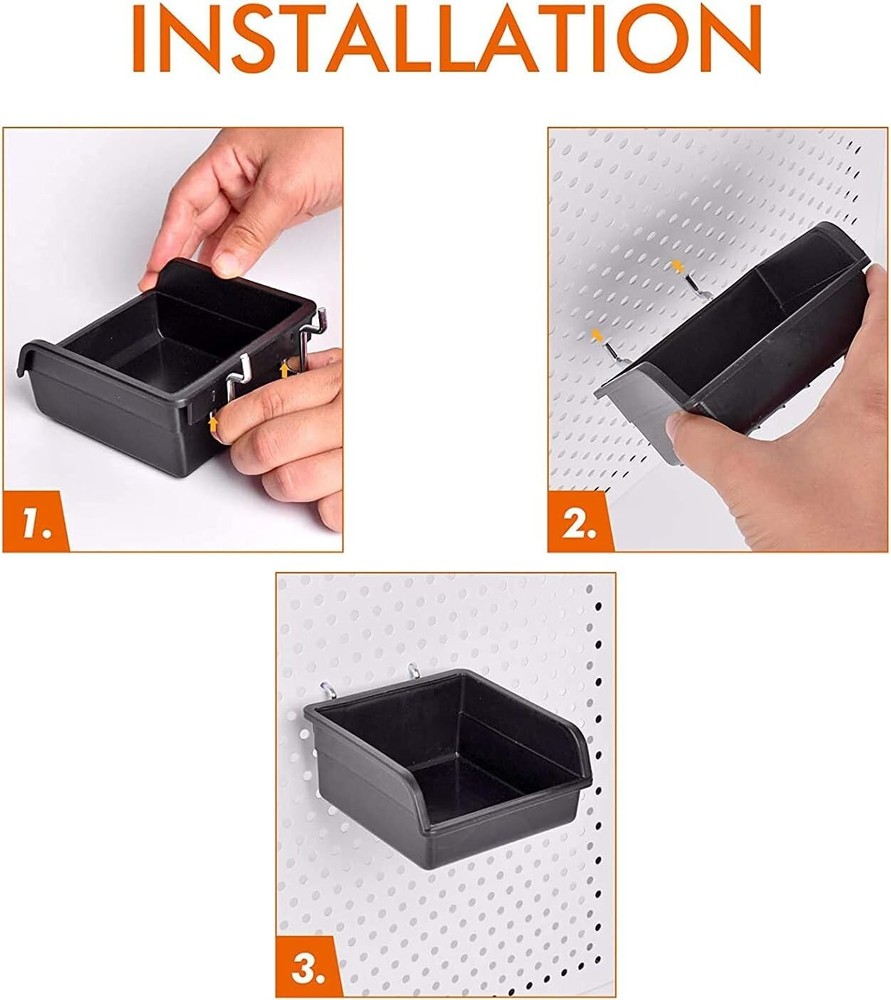 INSTALLATION

1.

2.

3.