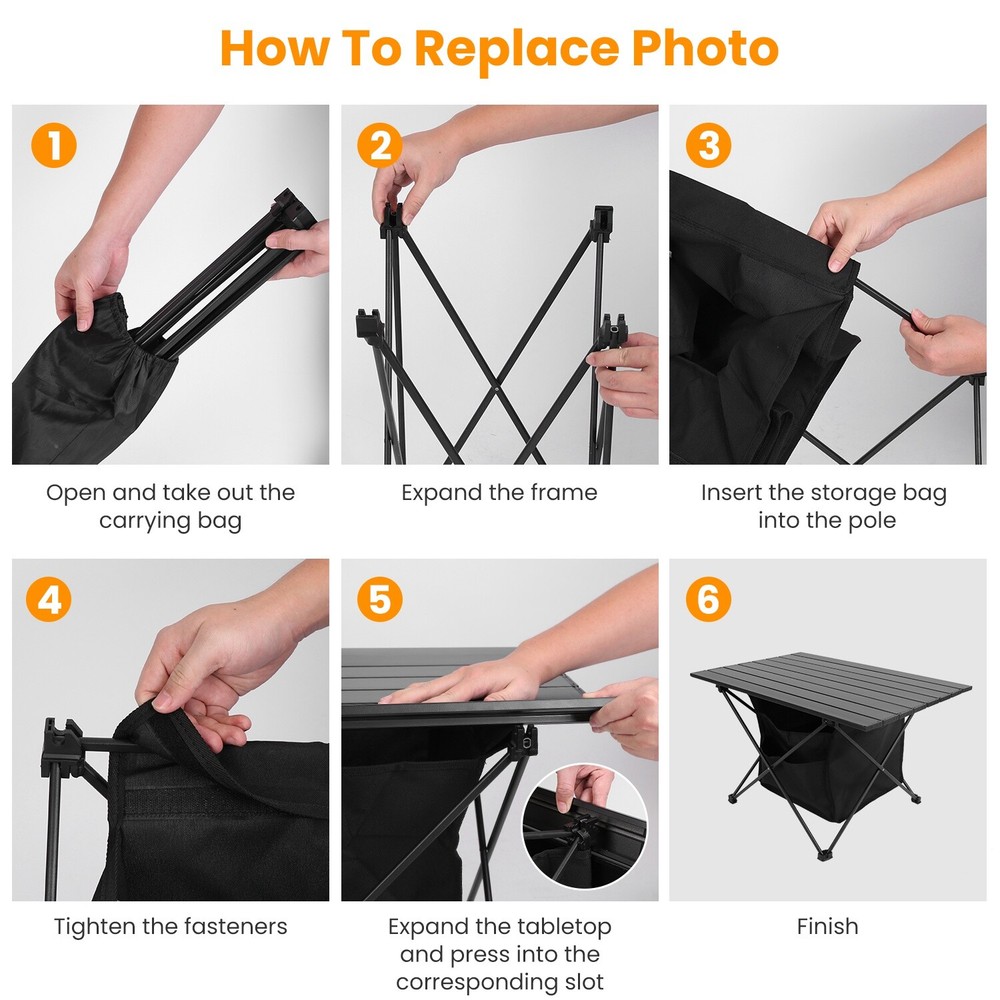 How To Replace Photo

1

Open and take out the carrying bag

2

Expand the frame

3

Insert the storage bag into the pole

4

Tighten the fasteners

5

Expand the tabletop and press into the corresponding slot

6

Finish