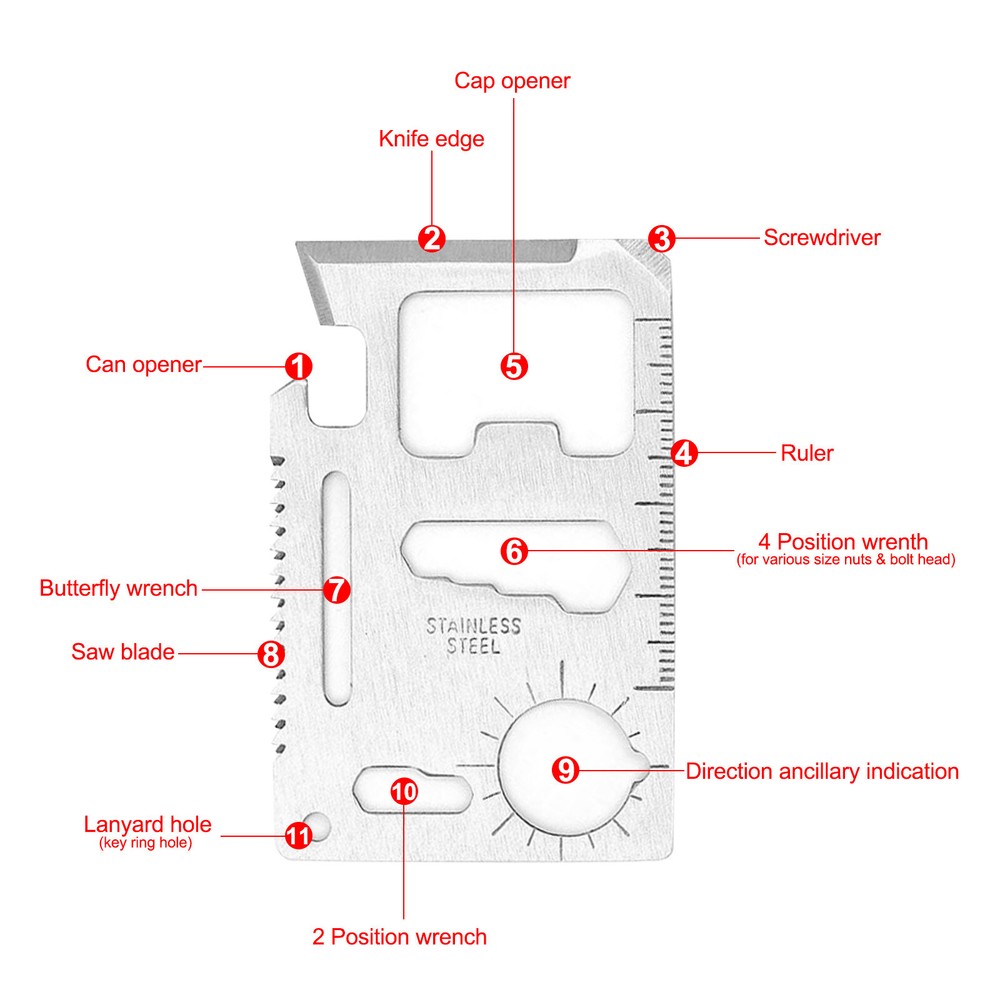 Cap opener

Knife edge

2

3

Screwdriver

Can opener

1

5

4

Ruler

6

4 Position wrenth
(for various size nuts & bolt head)

Butterfly wrench

7

STAINLESS STEEL

Saw blade

8

9

Direction ancillary indication

10

Lanyard hole
(key ring hole)

11

2 Position wrench