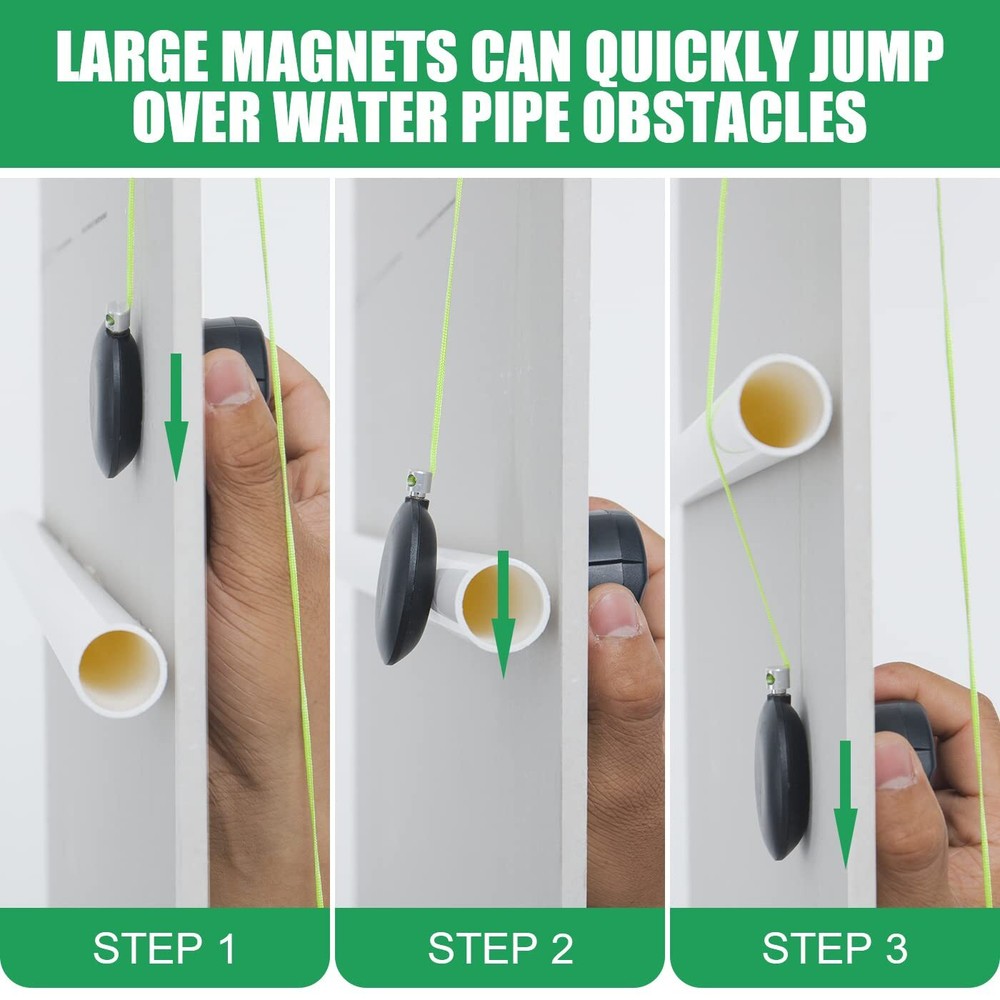 LARGE MAGNETS CAN QUICKLY JUMP OVER WATER PIPE OBSTACLES

STEP 1

STEP 2

STEP 3