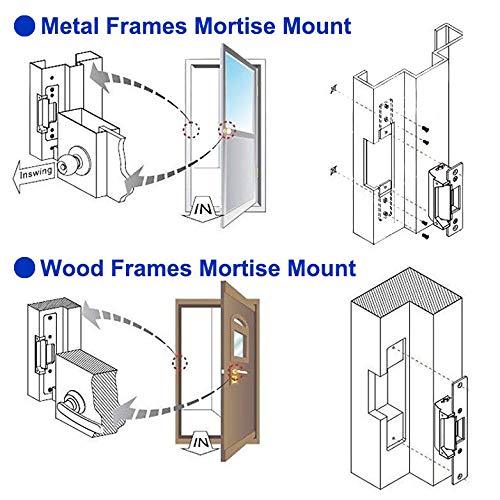 Metal Frames Mortise Mount

Inswing

IN

Wood Frames Mortise Mount

IN