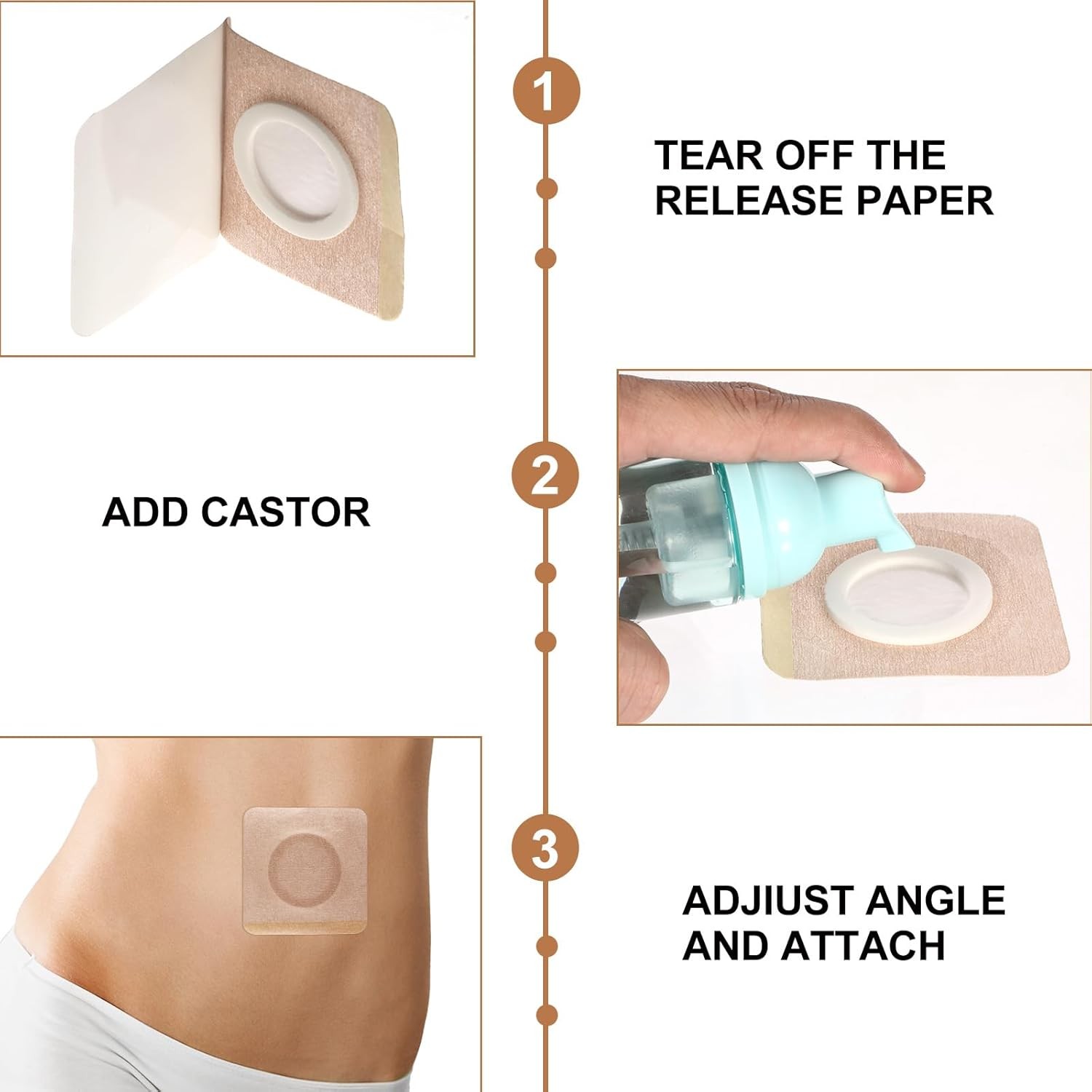 1

TEAR OFF THE RELEASE PAPER

2

ADD CASTOR

3

ADJIUST ANGLE AND ATTACH