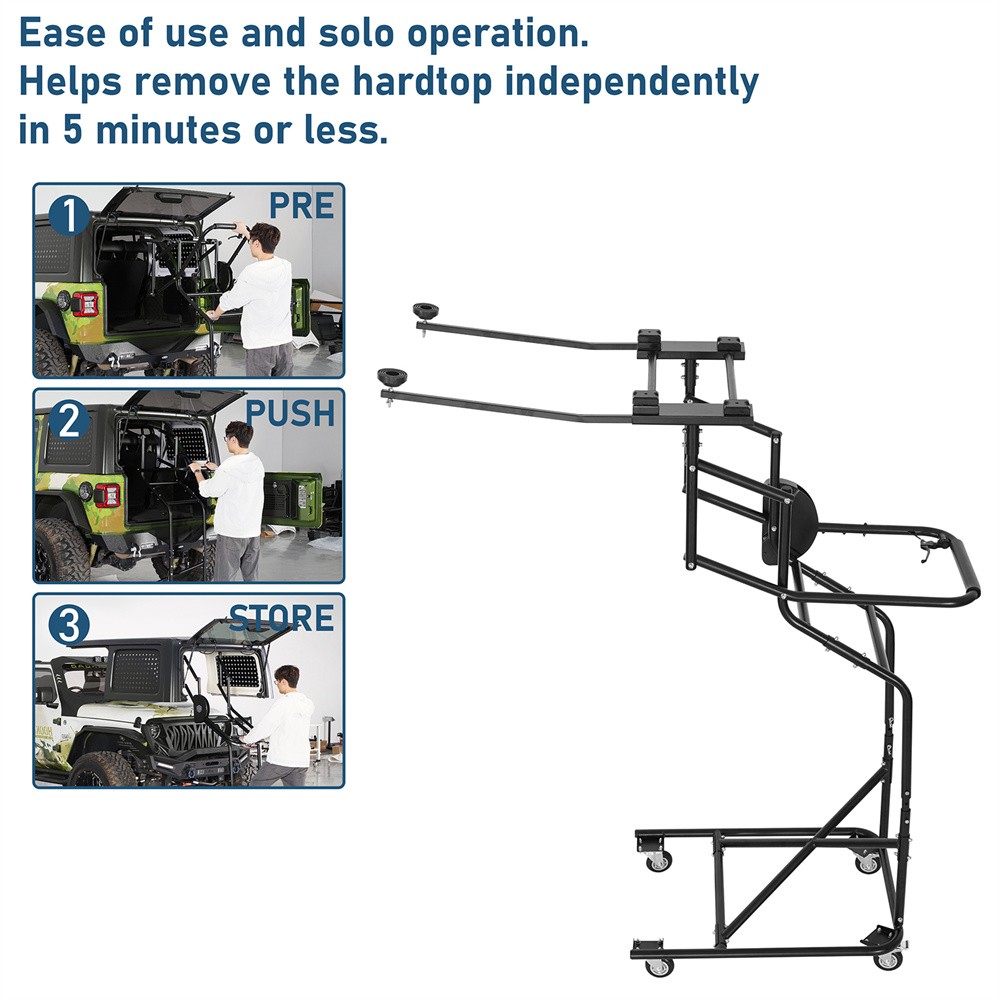 Ease of use and solo operation.
Helps remove the hardtop independently in 5 minutes or less.

1 PRE

2 PUSH

3 STORE