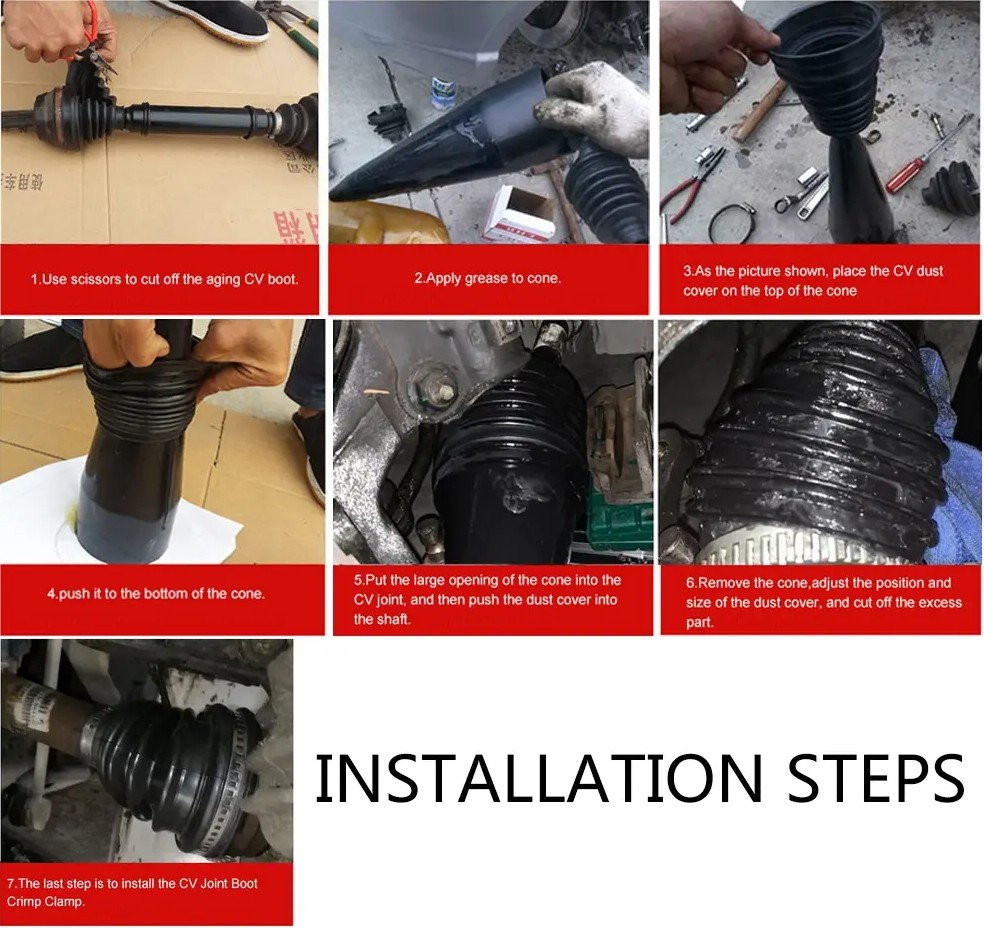 1.Use scissors to cut off the aging CV boot.

2.Apply grease to cone.

3.As the picture shown, place the CV dust cover on the top of the cone

4.push it to the bottom of the cone.

5.Put the large opening of the cone into the CV joint, and then push the dust cover into the shaft.

6.Remove the cone,adjust the position and size of the dust cover, and cut off the excess part.

7.The last step is to install the CV Joint Boot Crimp Clamp.

INSTALLATION STEPS